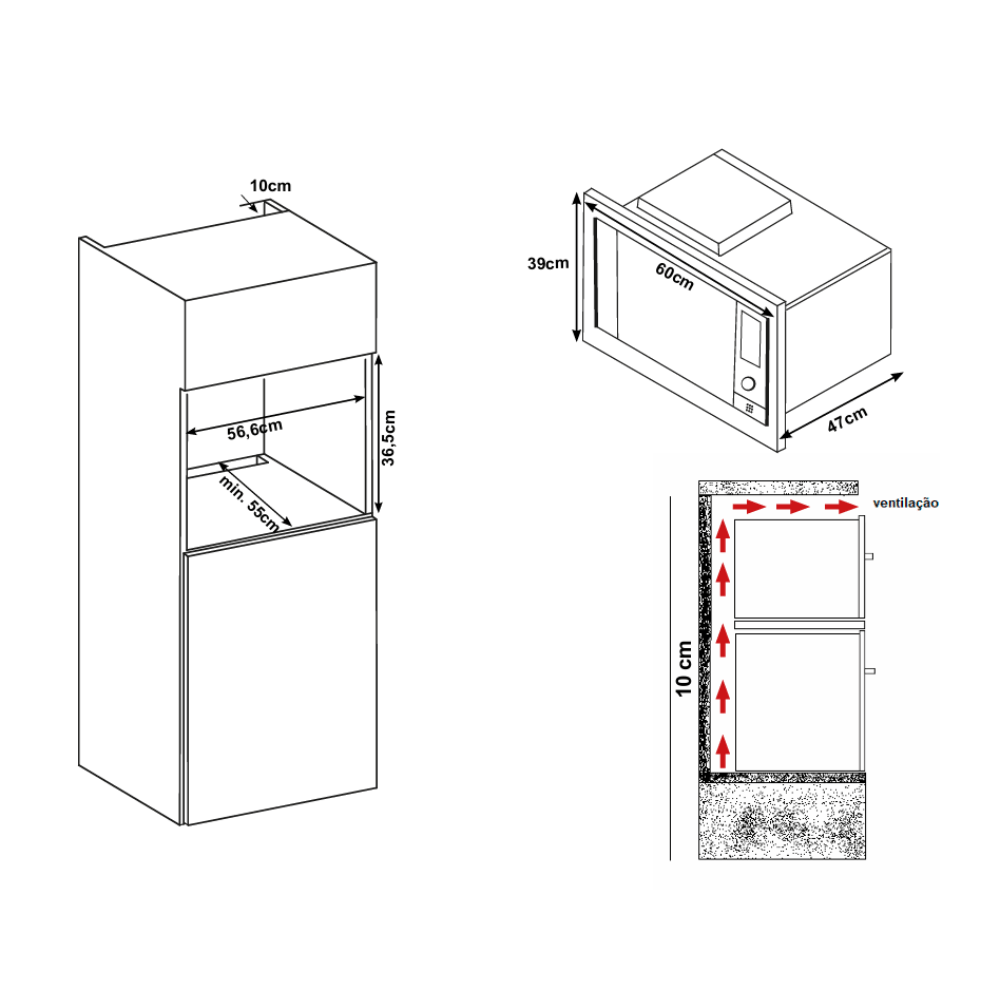 10cm
56,6cm
36,5cm
min. 55cm
39cm
60cm
47cm
ventilação
10 cm