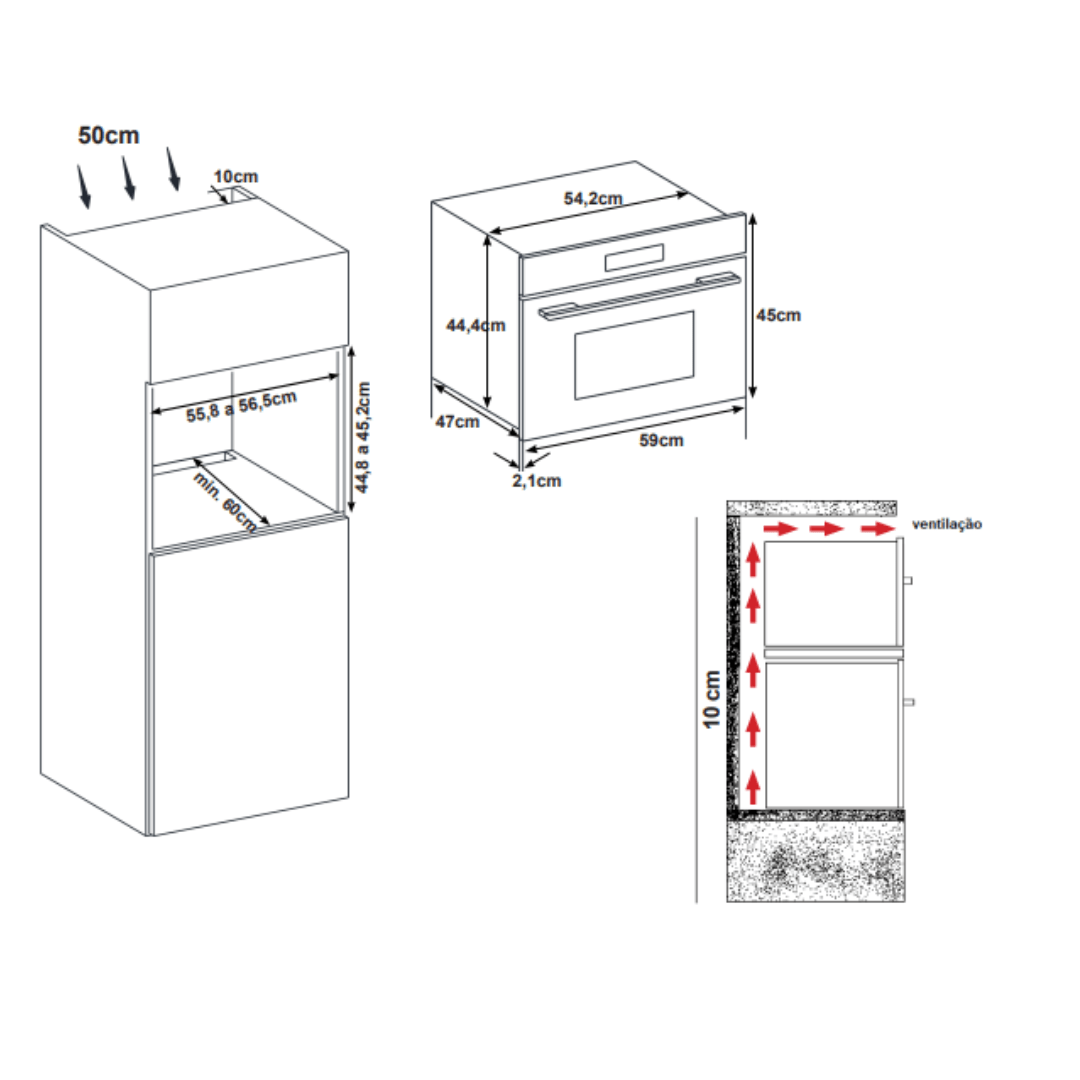 50cm
10cm
55,8 a 56,5cm
44,8 a 45,2cm
mín. 60cm
54,2cm
44,4cm
45cm
47cm
59cm
2,1cm
ventilação
10 cm