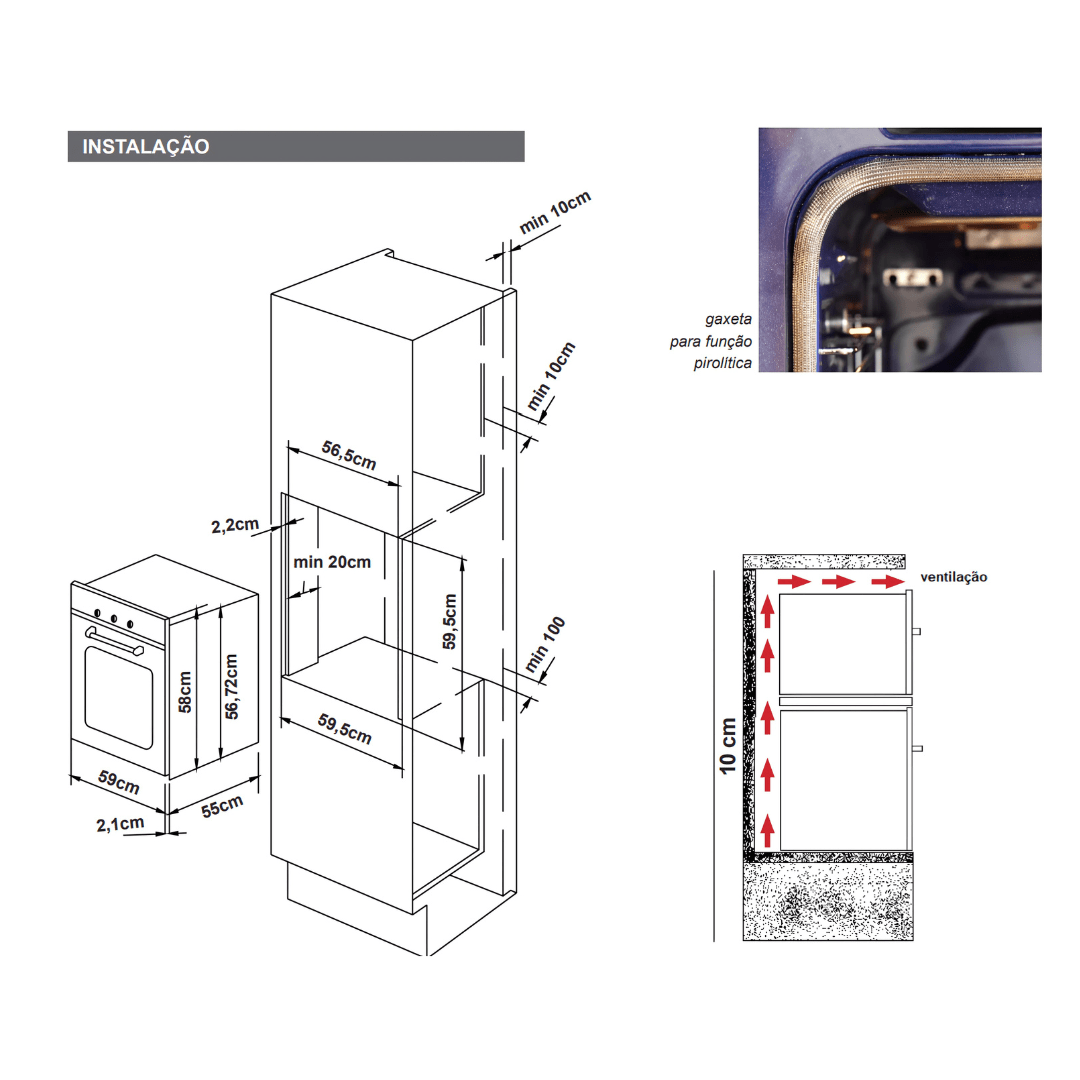 INSTALAÇÃO

min 10cm

min 10cm

56,5cm

2,2cm

min 20cm

59,5cm

min 100

59,5cm

58cm

56,72cm

59cm

55cm

2,1cm

gaxeta
para função
pirolítica

ventilação

10 cm