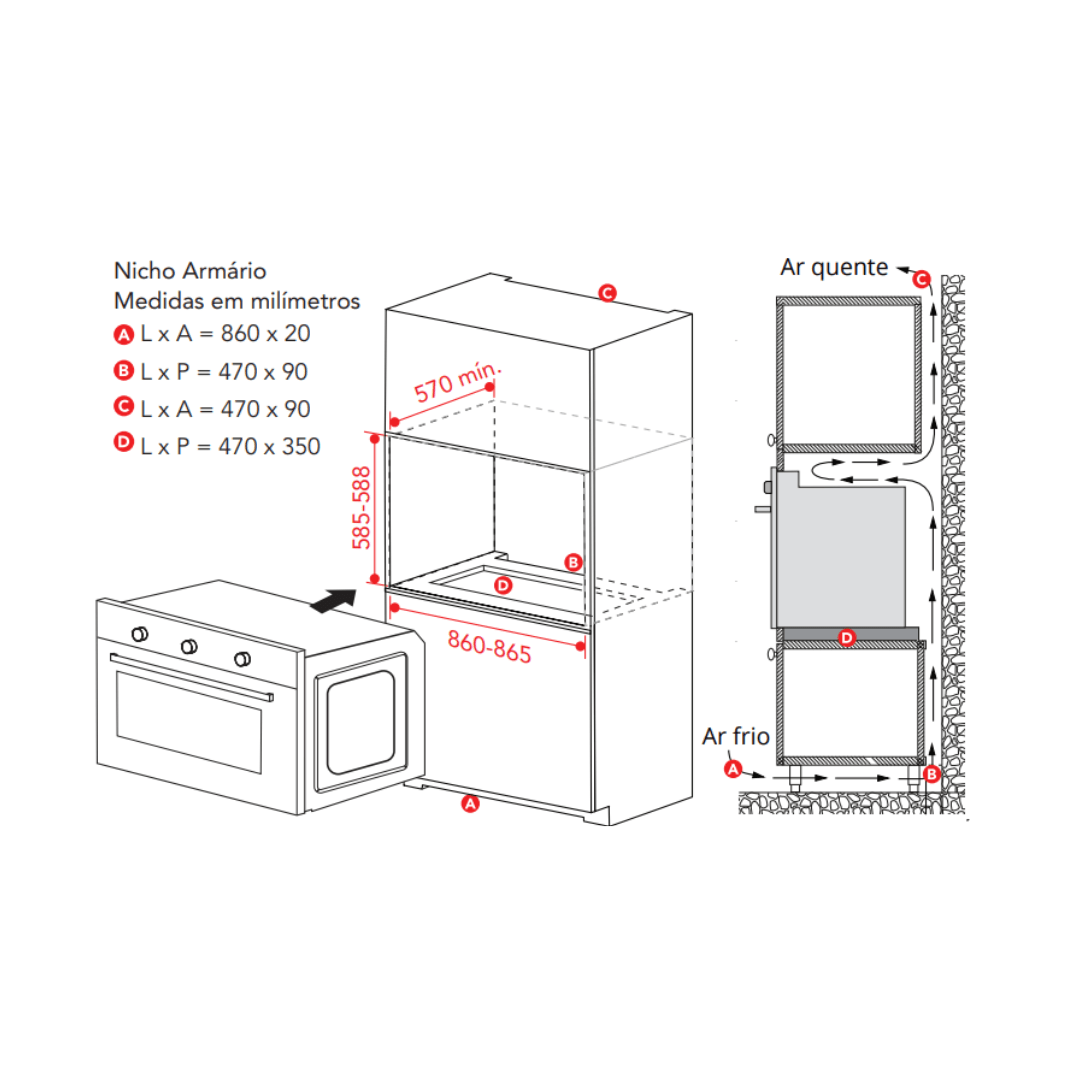 Nicho Armário
Medidas em milímetros
A L x A = 860 x 20
B L x P = 470 x 90
C L x A = 470 x 90
D L x P = 470 x 350

C
570 mín.
585-588
B
D
860-865
A

Ar quente
C
D
Ar frio
A
B