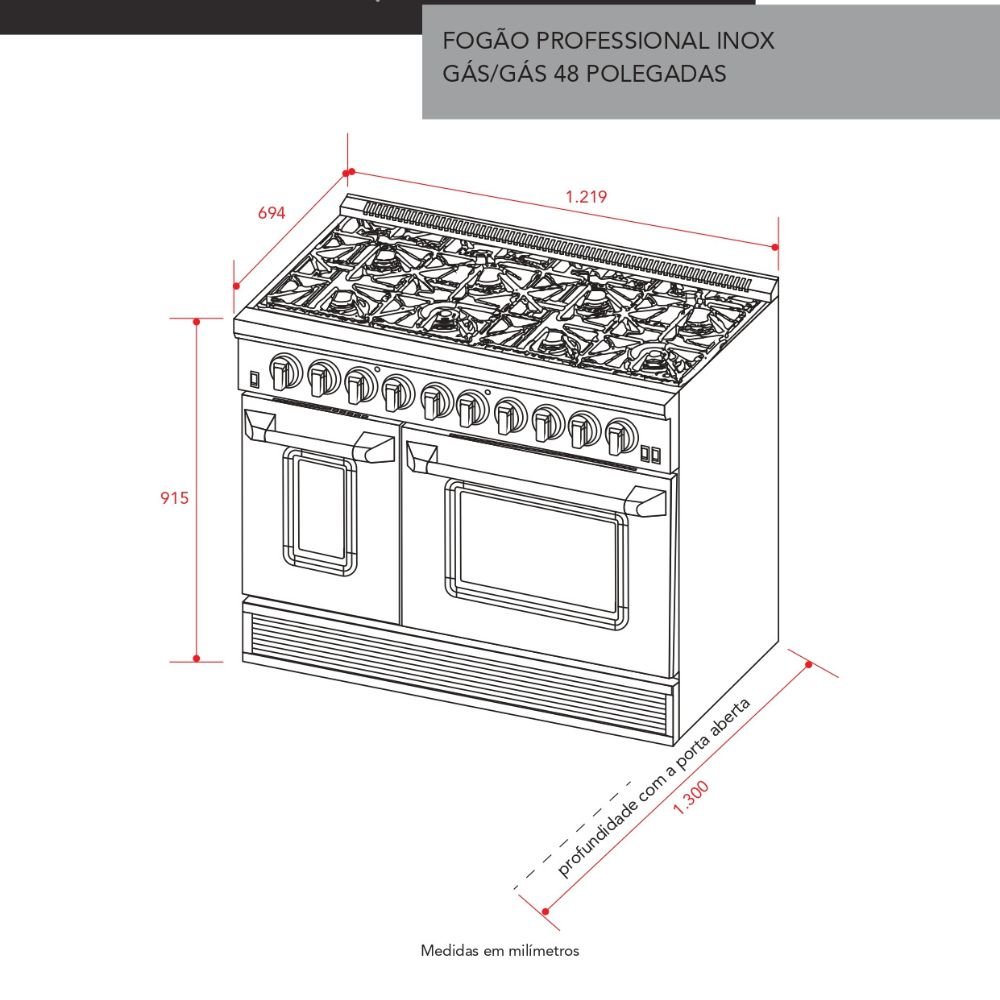 FOGÃO PROFESSIONAL INOX
GÁS/GÁS 48 POLEGADAS

694

1.219

915

profundidade com a porta aberta

1.300

Medidas em milímetros