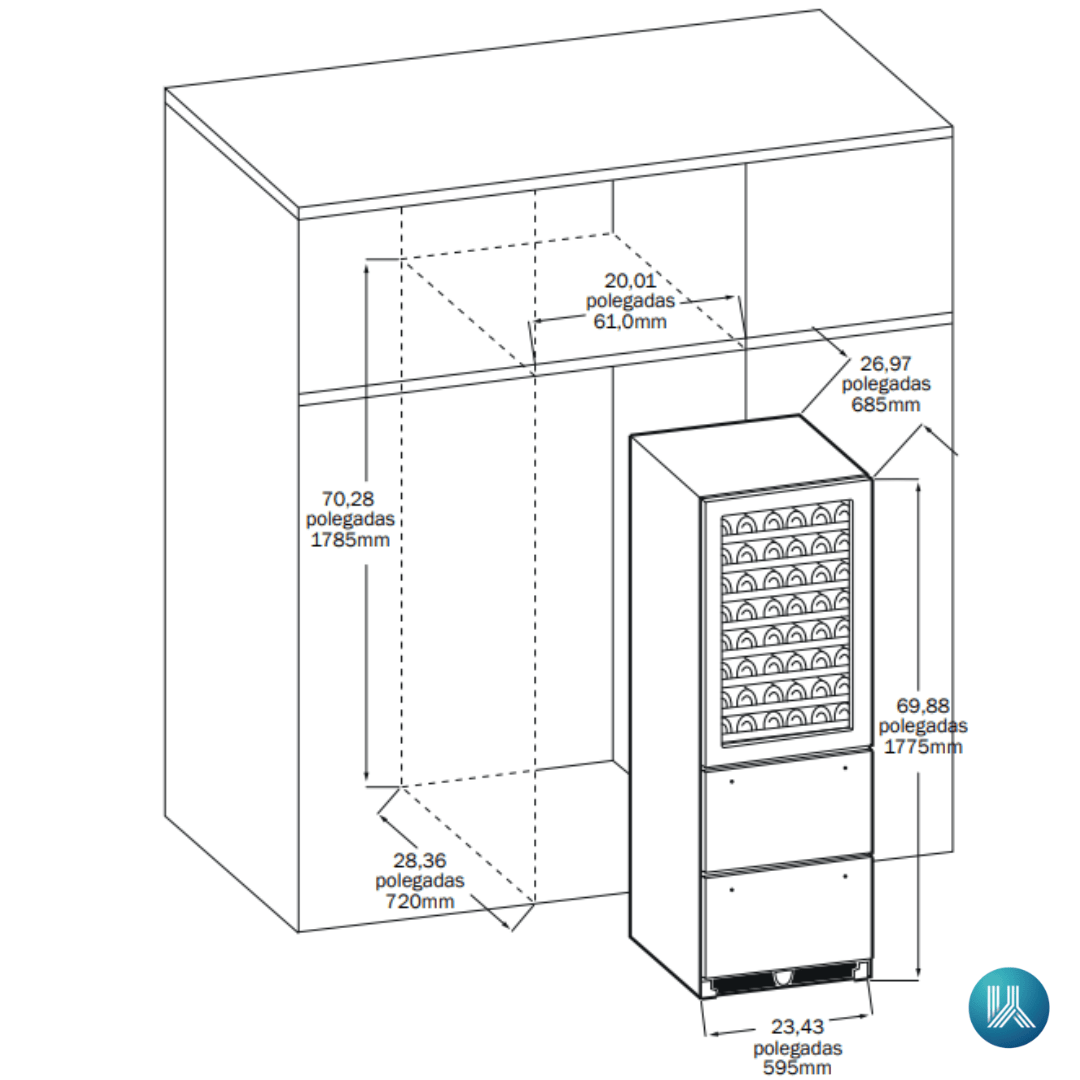 20,01
polegadas
61,0mm

26,97
polegadas
685mm

70,28
polegadas
1785mm

69,88
polegadas
1775mm

28,36
polegadas
720mm

23,43
polegadas
595mm