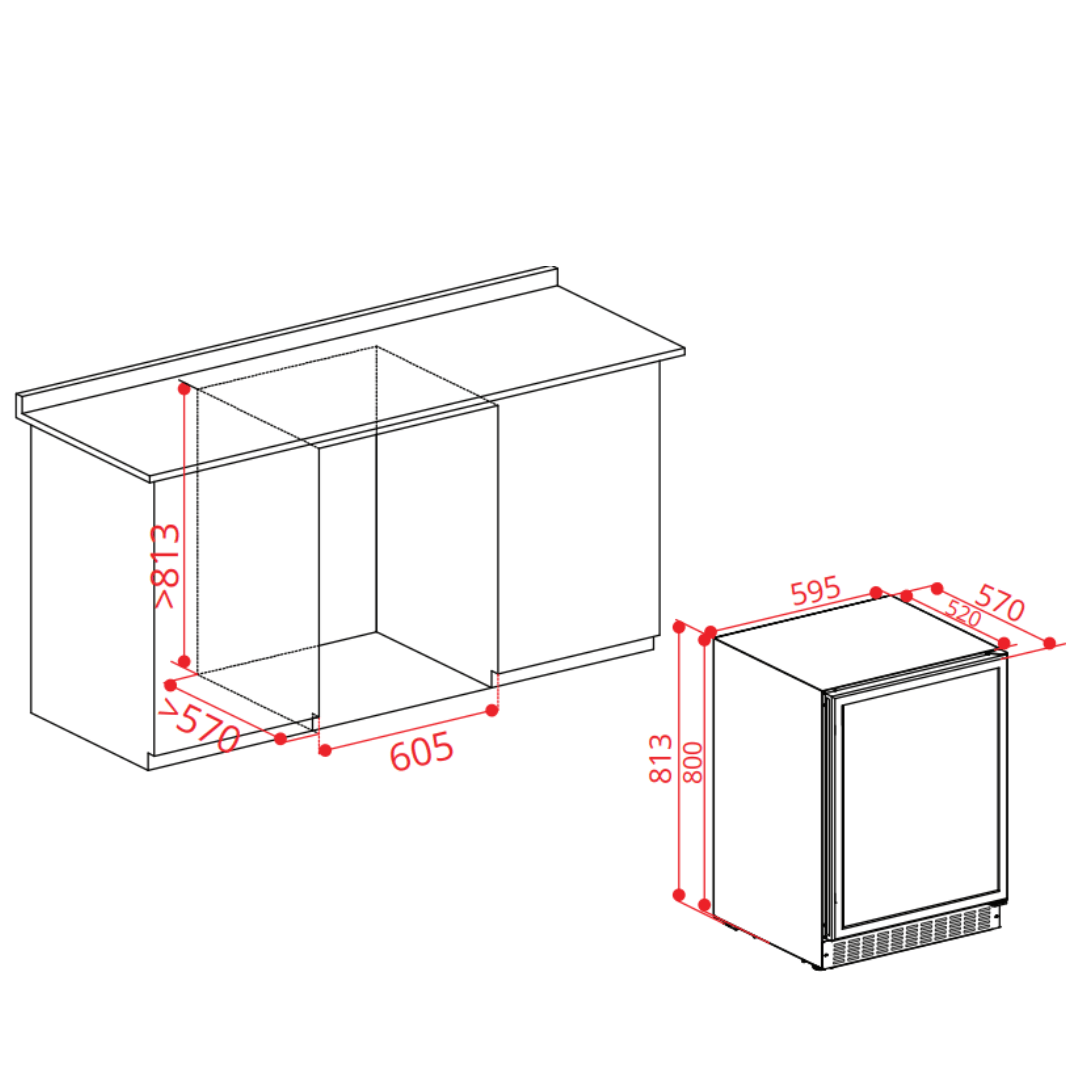 >813

>570

605

595

570

520

813

800