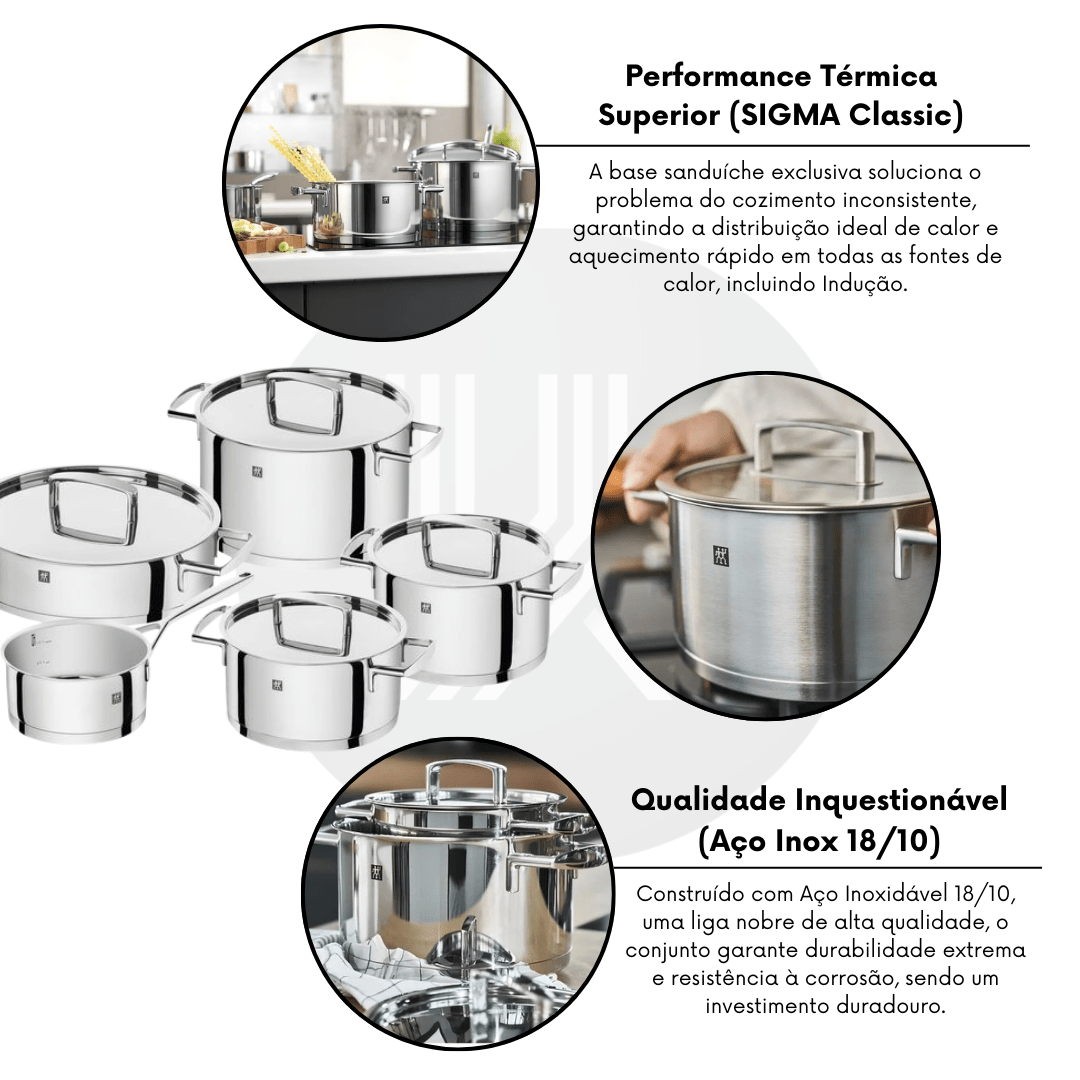 Performance Térmica Superior (SIGMA Classic)

A base sanduíche exclusiva soluciona o problema do cozimento inconsistente, garantindo a distribuição ideal de calor e aquecimento rápido em todas as fontes de calor, incluindo Indução.

Qualidade Inquestionável (Aço Inox 18/10)

Construído com Aço Inoxidável 18/10, uma liga nobre de alta qualidade, o conjunto garante durabilidade extrema e resistência à corrosão, sendo um investimento duradouro.