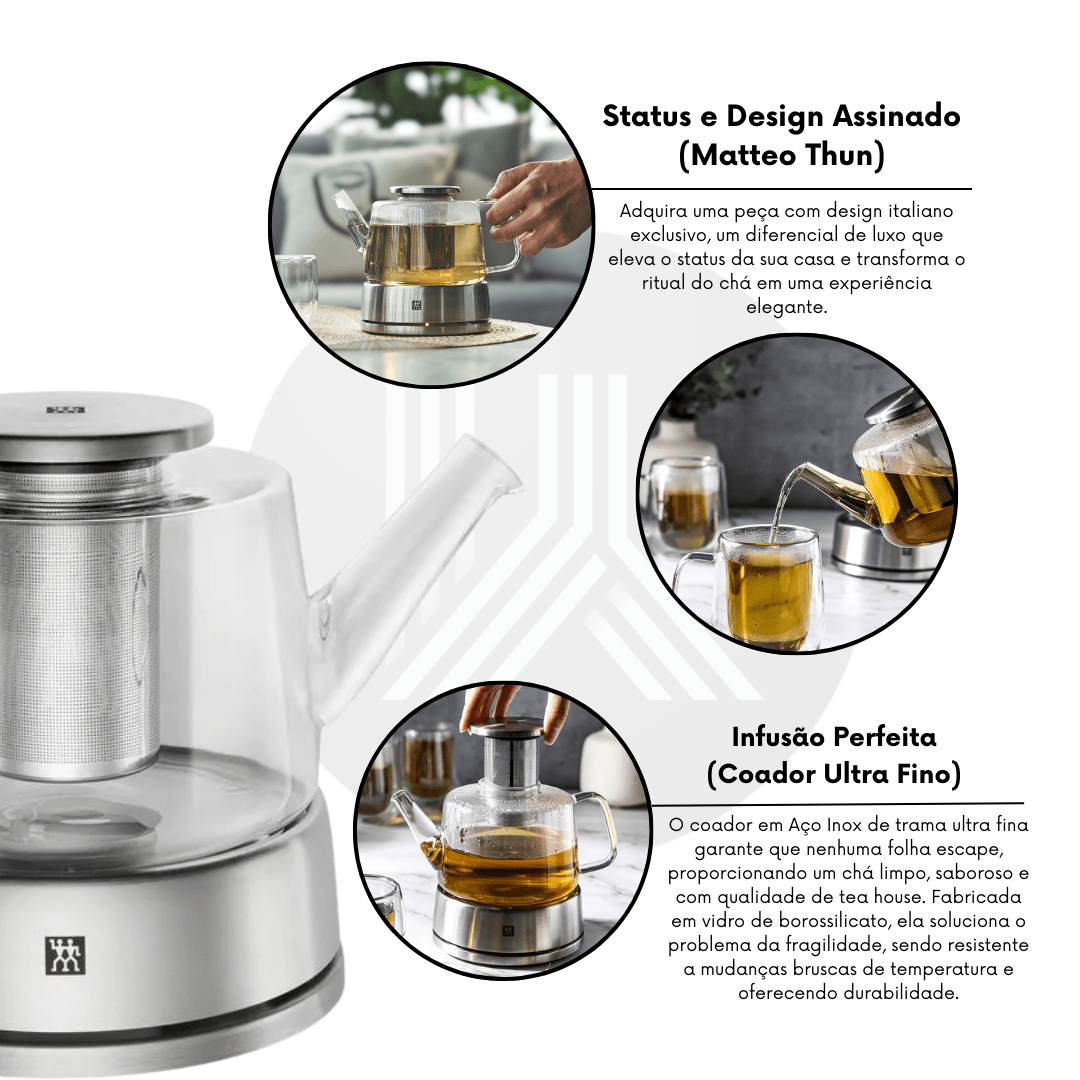 Status e Design Assinado (Matteo Thun)

Adquira uma peça com design italiano exclusivo, um diferencial de luxo que eleva o status da sua casa e transforma o ritual do chá em uma experiência elegante.

Infusão Perfeita (Coador Ultra Fino)

O coador em Aço Inox de trama ultra fina garante que nenhuma folha escape, proporcionando um chá limpo, saboroso e com qualidade de tea house. Fabricada em vidro de borossilicato, ela soluciona o problema da fragilidade, sendo resistente a mudanças bruscas de temperatura e oferecendo durabilidade.