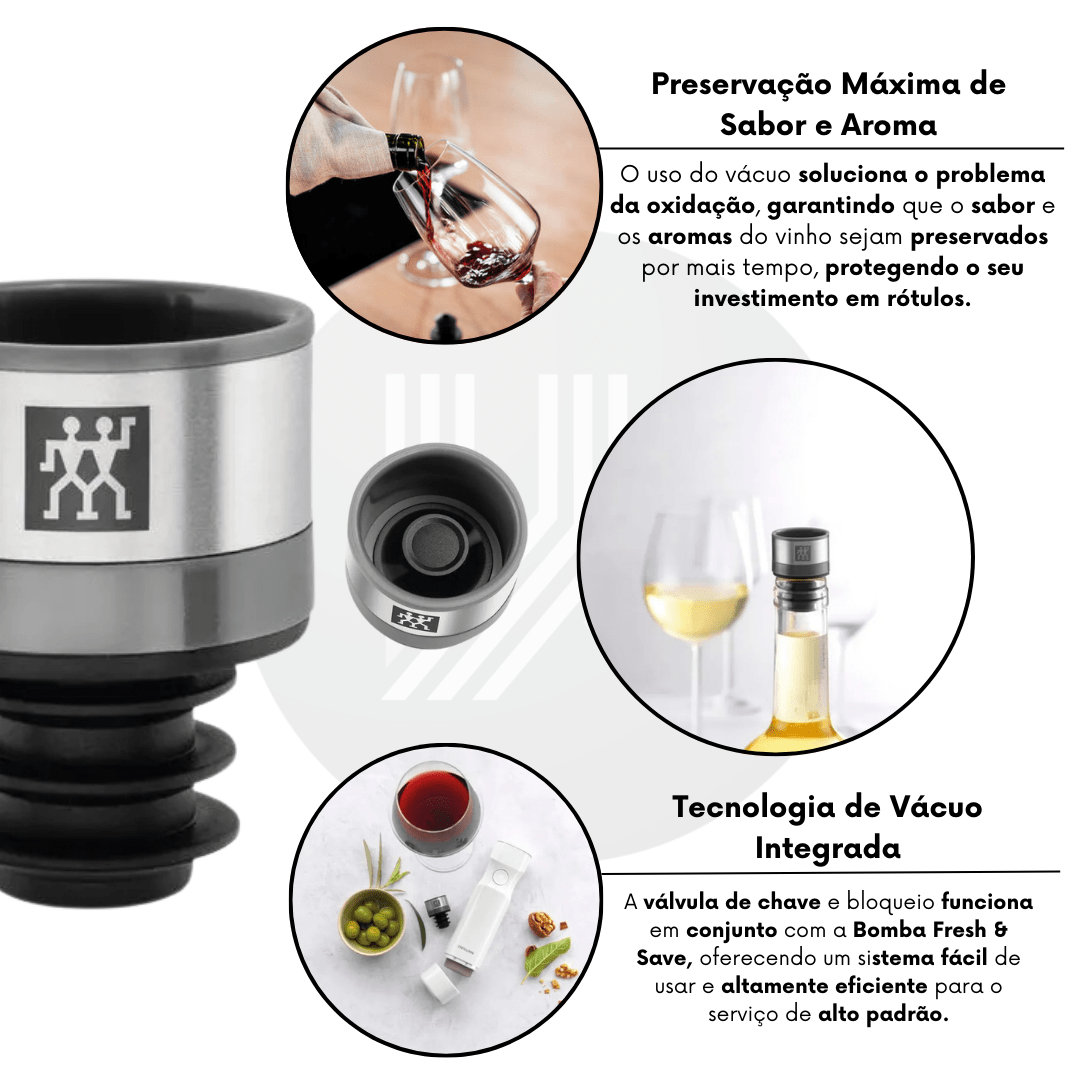 Preservação Máxima de Sabor e Aroma

O uso do vácuo soluciona o problema da oxidação, garantindo que o sabor e os aromas do vinho sejam preservados por mais tempo, protegendo o seu investimento em rótulos.

Tecnologia de Vácuo Integrada

A válvula de chave e bloqueio funciona em conjunto com a Bomba Fresh & Save, oferecendo um sistema fácil de usar e altamente eficiente para o serviço de alto padrão.