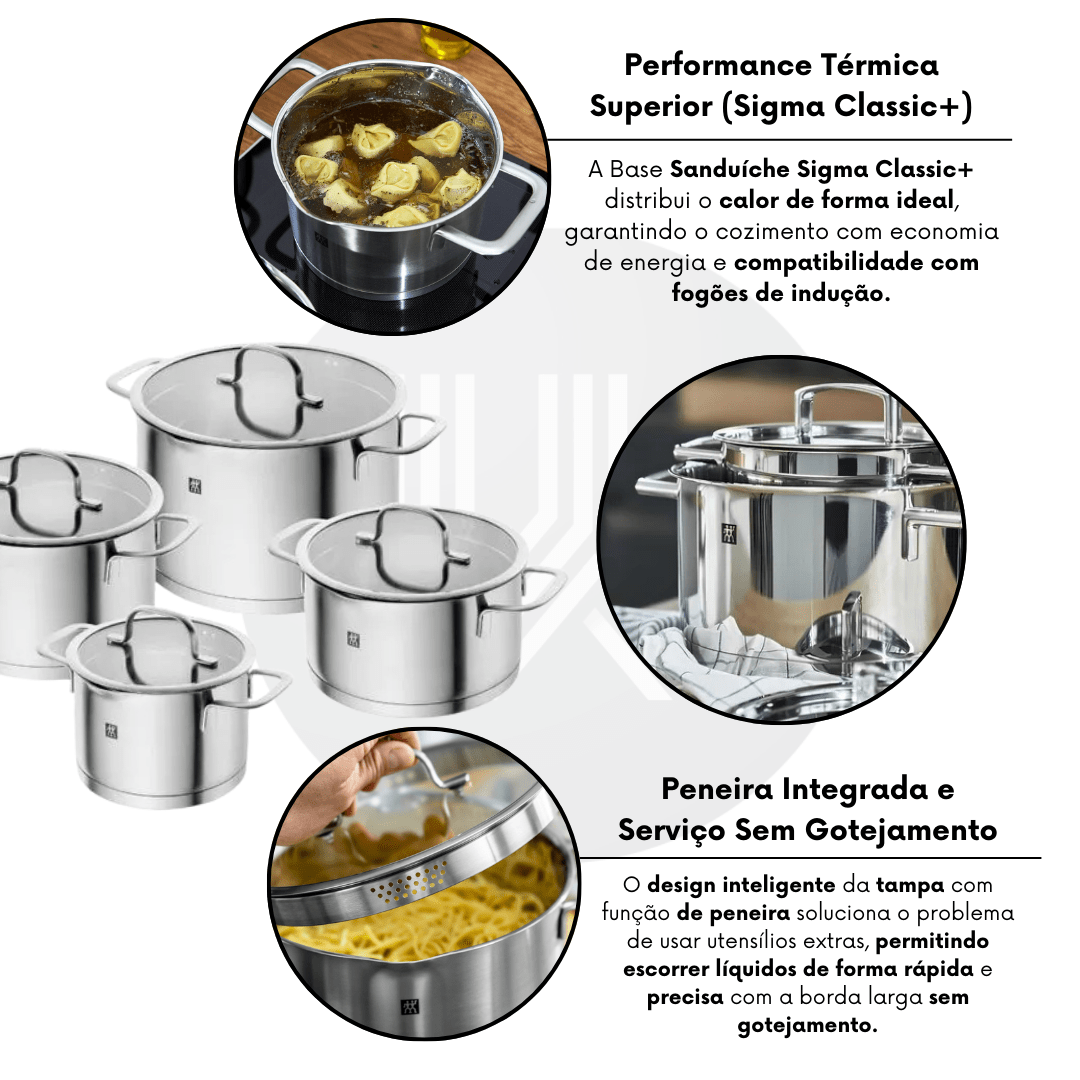 Performance Térmica Superior (Sigma Classic+)

A Base Sanduíche Sigma Classic+ distribui o calor de forma ideal, garantindo o cozimento com economia de energia e compatibilidade com fogões de indução.

Peneira Integrada e Serviço Sem Gotejamento

O design inteligente da tampa com função de peneira soluciona o problema de usar utensílios extras, permitindo escorrer líquidos de forma rápida e precisa com a borda larga sem gotejamento.