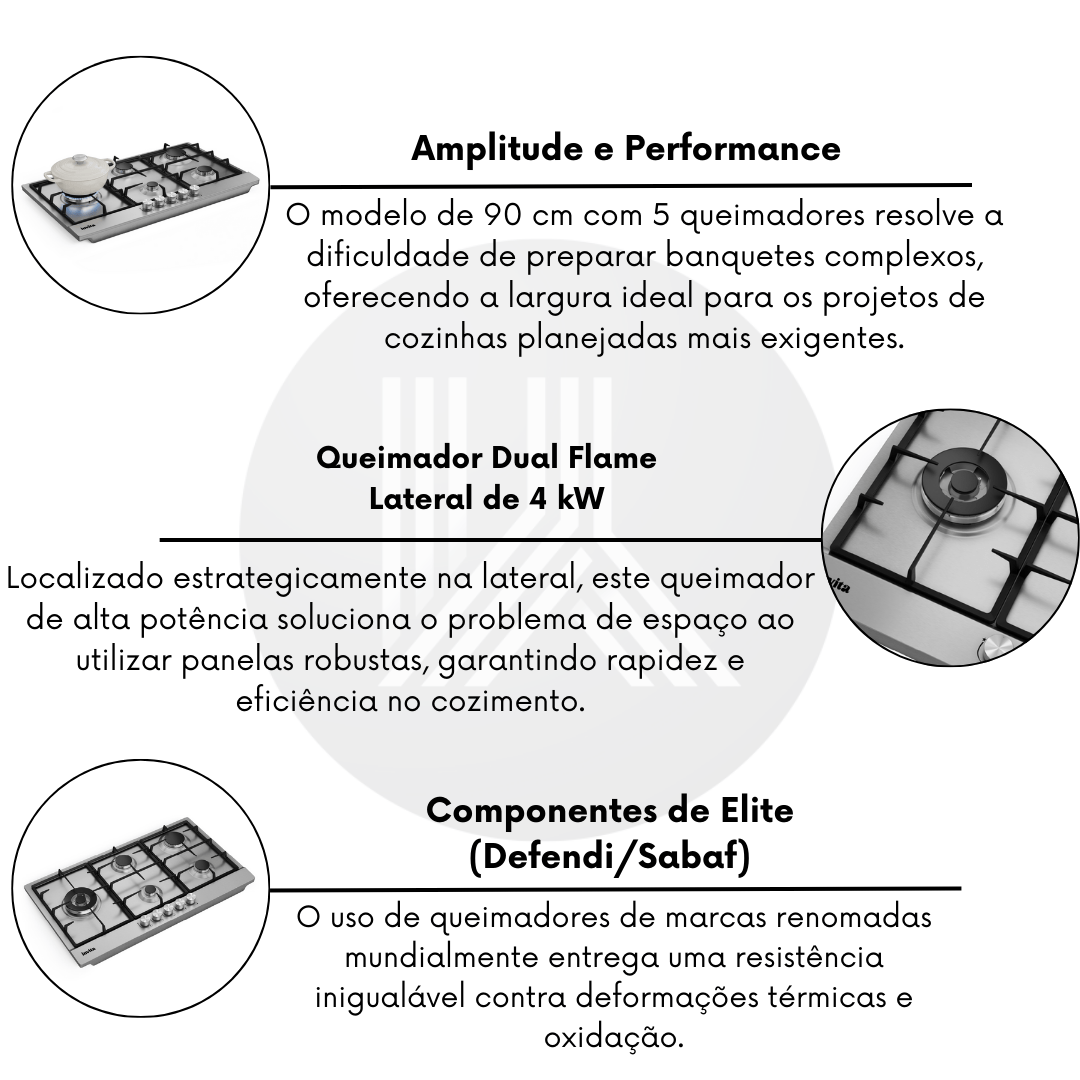 Amplitude e Performance

O modelo de 90 cm com 5 queimadores resolve a dificuldade de preparar banquetes complexos, oferecendo a largura ideal para os projetos de cozinhas planejadas mais exigentes.

Queimador Dual Flame
Lateral de 4 kW

Localizado estrategicamente na lateral, este queimador de alta potência soluciona o problema de espaço ao utilizar panelas robustas, garantindo rapidez e eficiência no cozimento.

Componentes de Elite
(Defendi/Sabaf)

O uso de queimadores de marcas renomadas mundialmente entrega uma resistência inigualável contra deformações térmicas e oxidação.