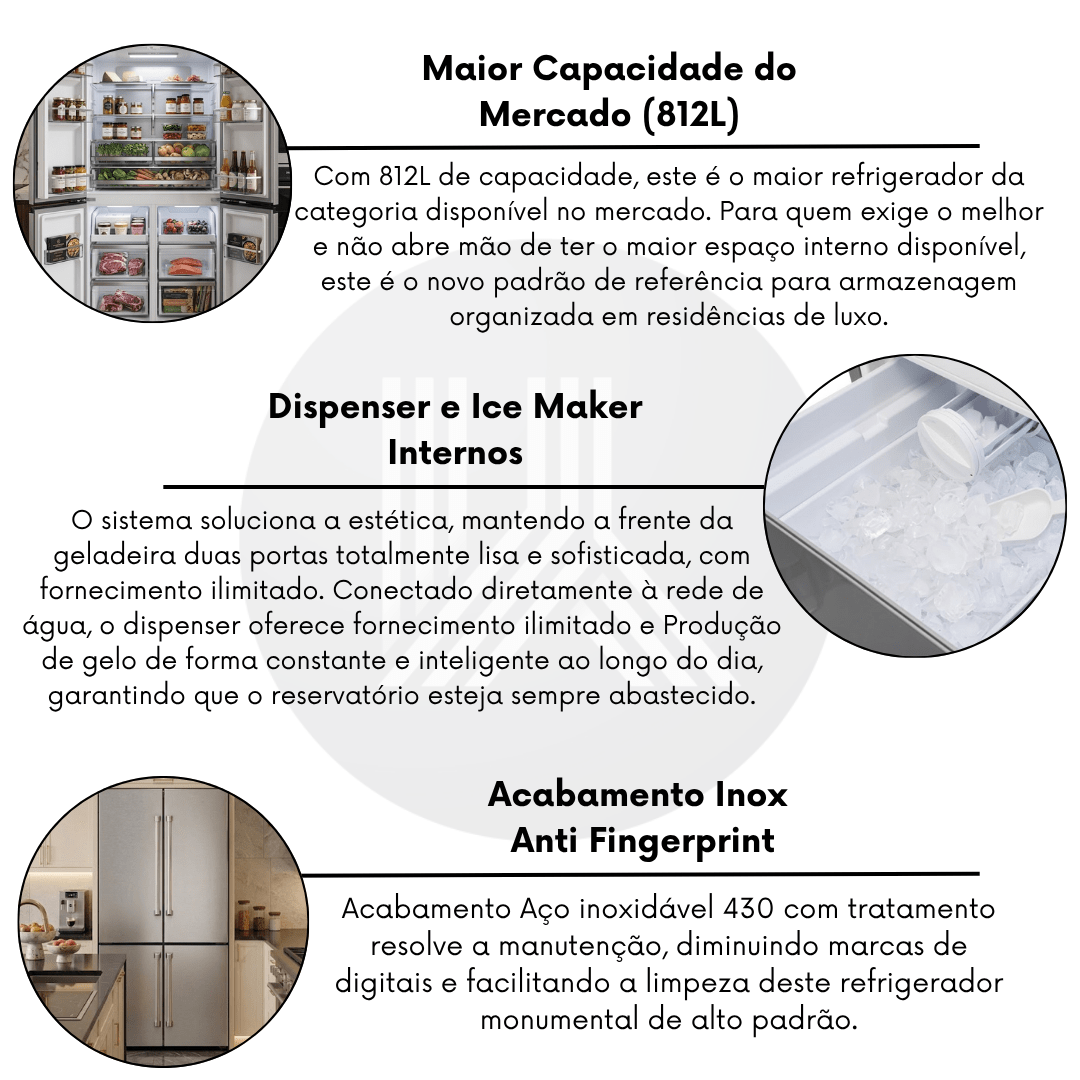 Maior Capacidade do Mercado (812L)

Com 812L de capacidade, este é o maior refrigerador da categoria disponível no mercado. Para quem exige o melhor e não abre mão de ter o maior espaço interno disponível, este é o novo padrão de referência para armazenagem organizada em residências de luxo.

Dispenser e Ice Maker Internos

O sistema soluciona a estética, mantendo a frente da geladeira duas portas totalmente lisa e sofisticada, com fornecimento ilimitado. Conectado diretamente à rede de água, o dispenser oferece fornecimento ilimitado e Produção de gelo de forma constante e inteligente ao longo do dia, garantindo que o reservatório esteja sempre abastecido.

Acabamento Inox Anti Fingerprint

Acabamento Aço inoxidável 430 com tratamento resolve a manutenção, diminuindo marcas de digitais e facilitando a limpeza deste refrigerador monumental de alto padrão.