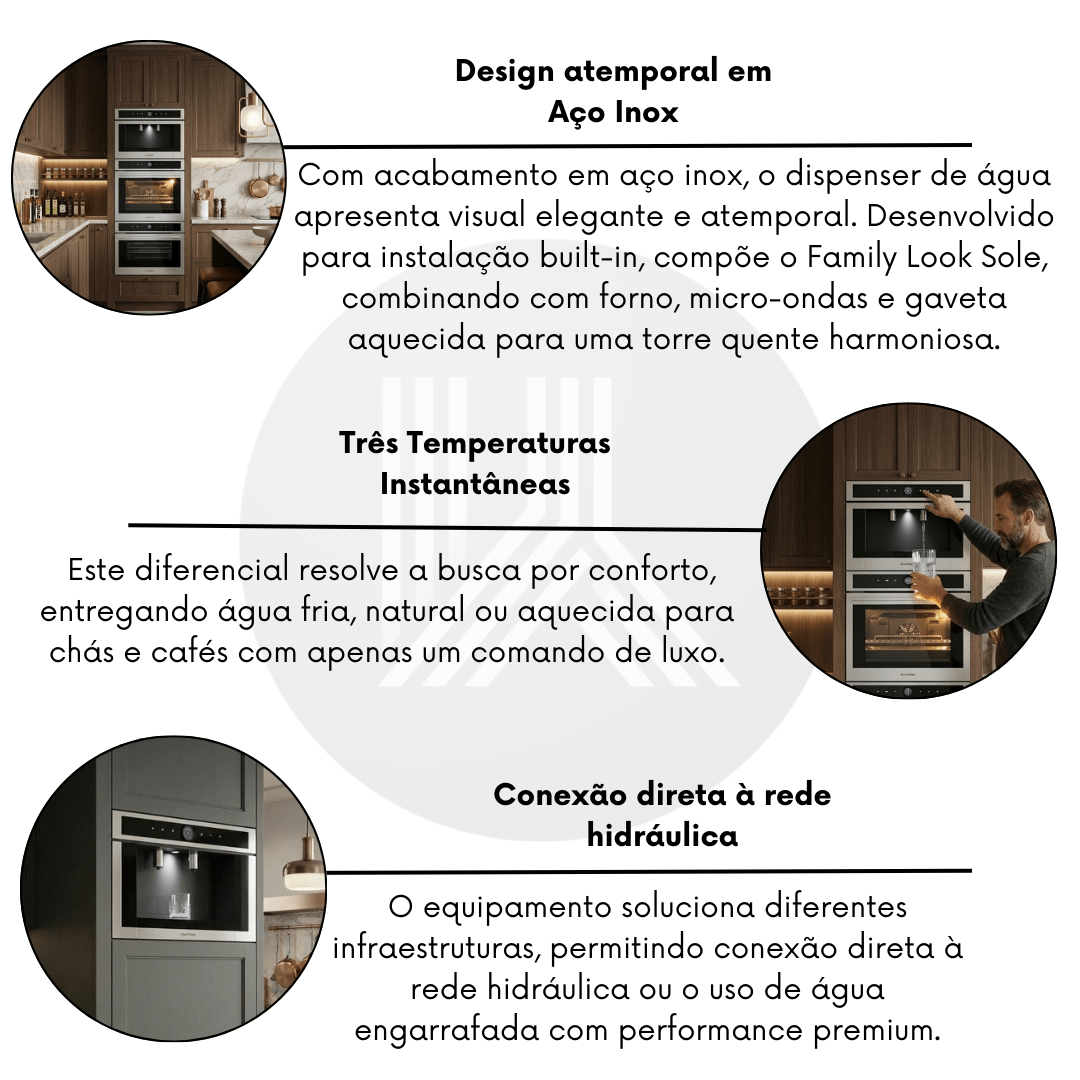 Design atemporal em Aço Inox

Com acabamento em aço inox, o dispenser de água apresenta visual elegante e atemporal. Desenvolvido para instalação built-in, compõe o Family Look Sole, combinando com forno, micro-ondas e gaveta aquecida para uma torre quente harmoniosa.

Três Temperaturas Instantâneas

Este diferencial resolve a busca por conforto, entregando água fria, natural ou aquecida para chás e cafés com apenas um comando de luxo.

Conexão direta à rede hidráulica

O equipamento soluciona diferentes infraestruturas, permitindo conexão direta à rede hidráulica ou o uso de água engarrafada com performance premium.