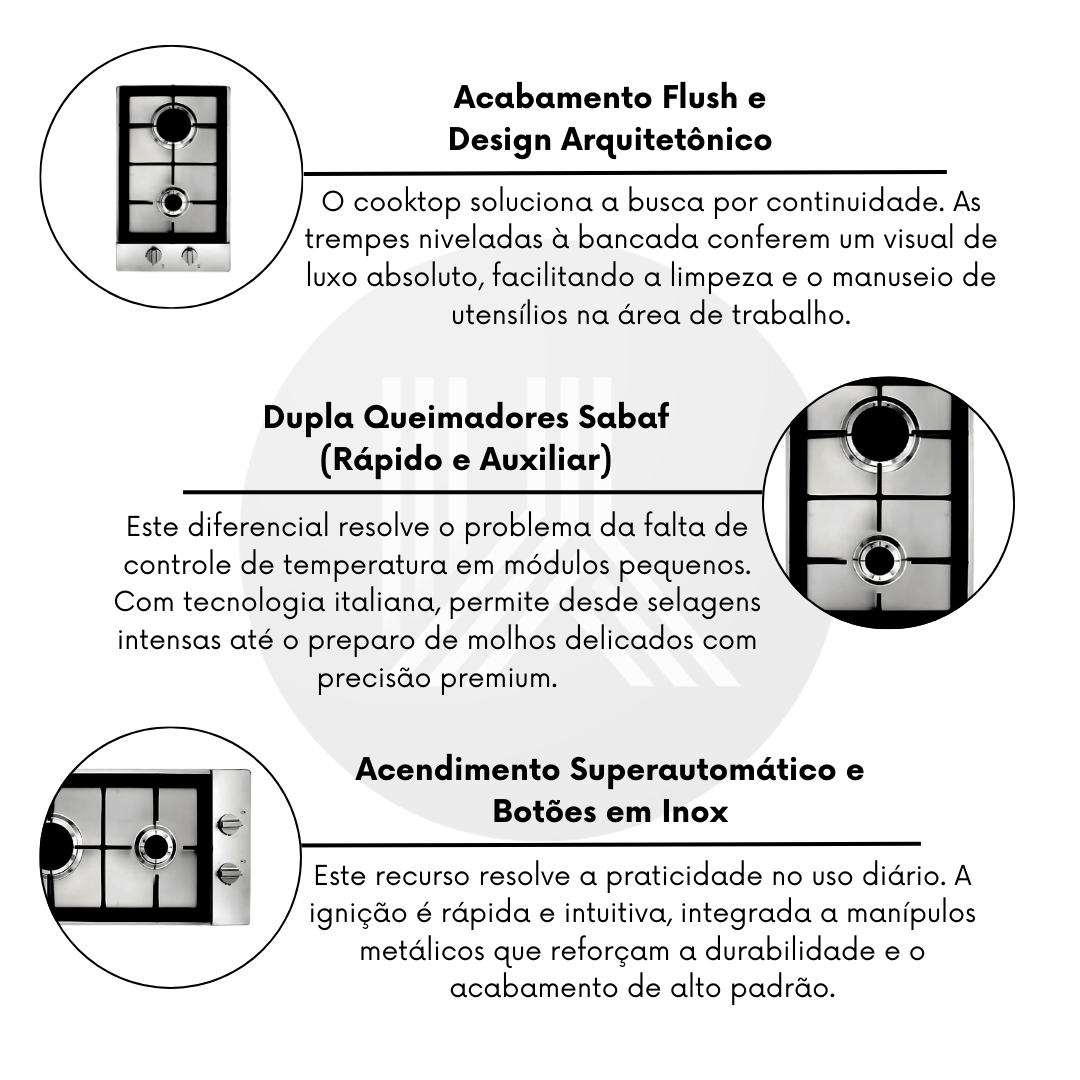 Acabamento Flush e Design Arquitetônico

O cooktop soluciona a busca por continuidade. As trempes niveladas à bancada conferem um visual de luxo absoluto, facilitando a limpeza e o manuseio de utensílios na área de trabalho.

Dupla Queimadores Sabaf (Rápido e Auxiliar)

Este diferencial resolve o problema da falta de controle de temperatura em módulos pequenos. Com tecnologia italiana, permite desde selagens intensas até o preparo de molhos delicados com precisão premium.

Acendimento Superautomático e Botões em Inox

Este recurso resolve a praticidade no uso diário. A ignição é rápida e intuitiva, integrada a manípulos metálicos que reforçam a durabilidade e o acabamento de alto padrão.