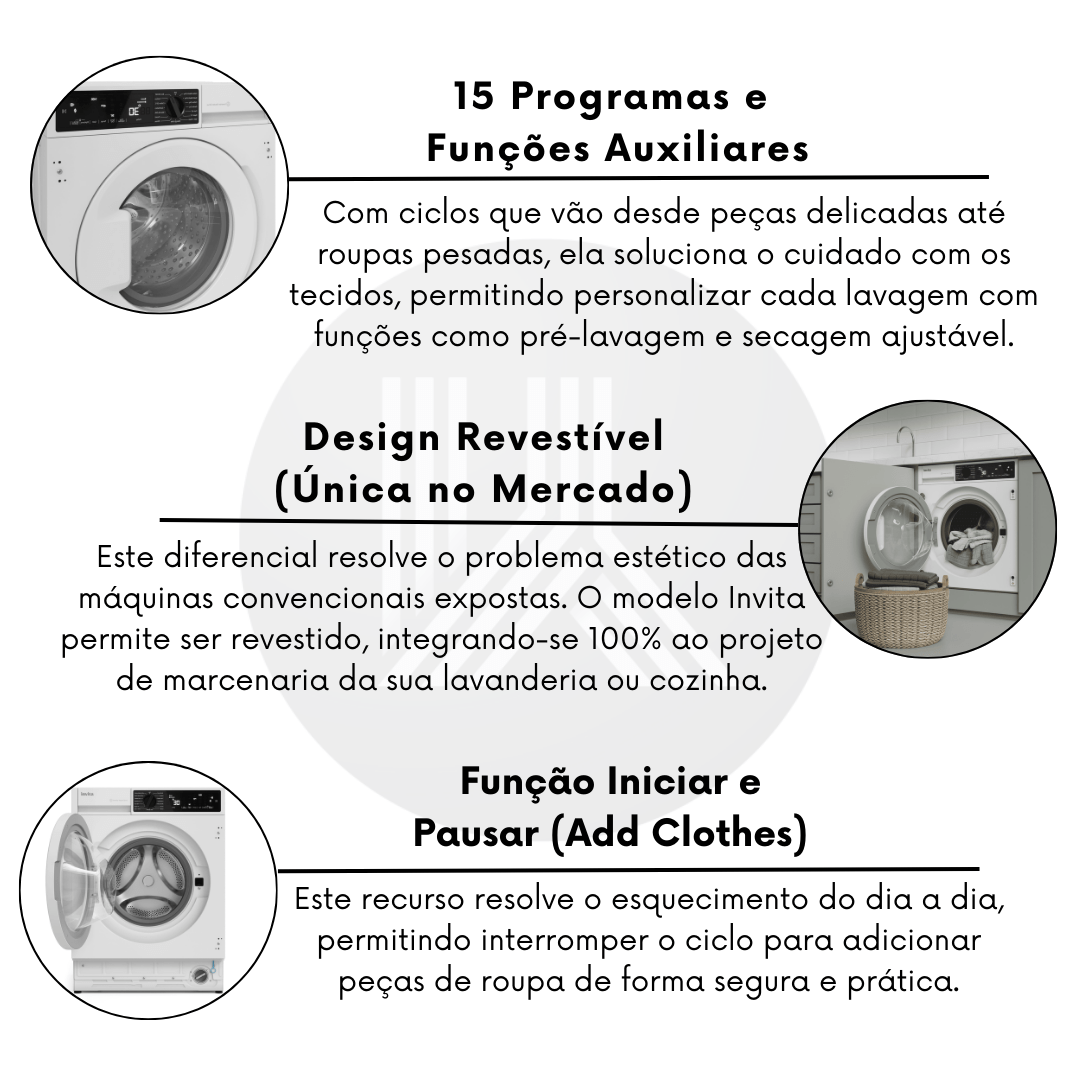 15 Programas e Funções Auxiliares

Com ciclos que vão desde peças delicadas até roupas pesadas, ela soluciona o cuidado com os tecidos, permitindo personalizar cada lavagem com funções como pré-lavagem e secagem ajustável.

Design Revestível (Única no Mercado)

Este diferencial resolve o problema estético das máquinas convencionais expostas. O modelo Invita permite ser revestido, integrando-se 100% ao projeto de marcenaria da sua lavanderia ou cozinha.

Função Iniciar e Pausar (Add Clothes)

Este recurso resolve o esquecimento do dia a dia, permitindo interromper o ciclo para adicionar peças de roupa de forma segura e prática.