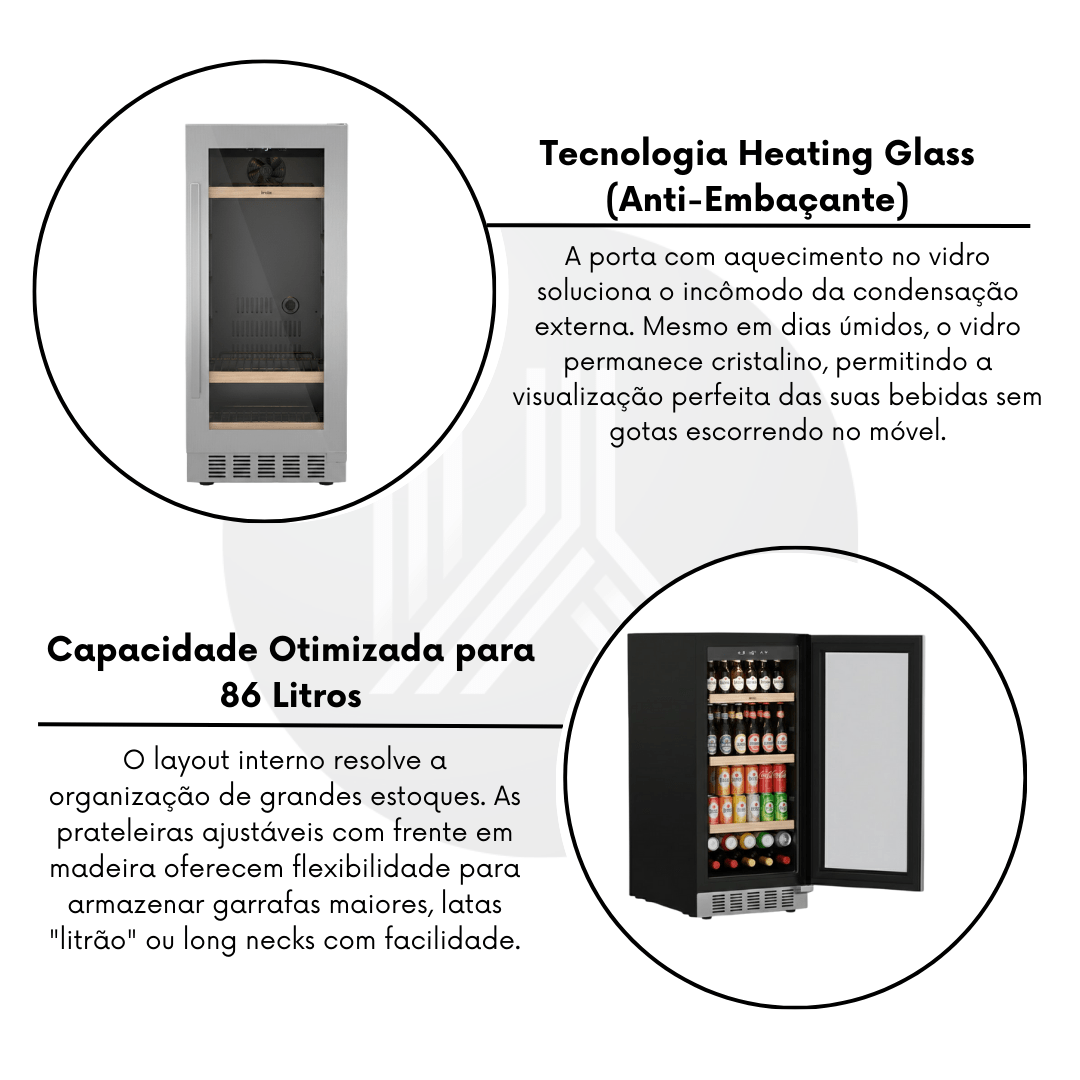 Tecnologia Heating Glass (Anti-Embaçante)

A porta com aquecimento no vidro soluciona o incômodo da condensação externa. Mesmo em dias úmidos, o vidro permanece cristalino, permitindo a visualização perfeita das suas bebidas sem gotas escorrendo no móvel.

Capacidade Otimizada para 86 Litros

O layout interno resolve a organização de grandes estoques. As prateleiras ajustáveis com frente em madeira oferecem flexibilidade para armazenar garrafas maiores, latas "litrão" ou long necks com facilidade.