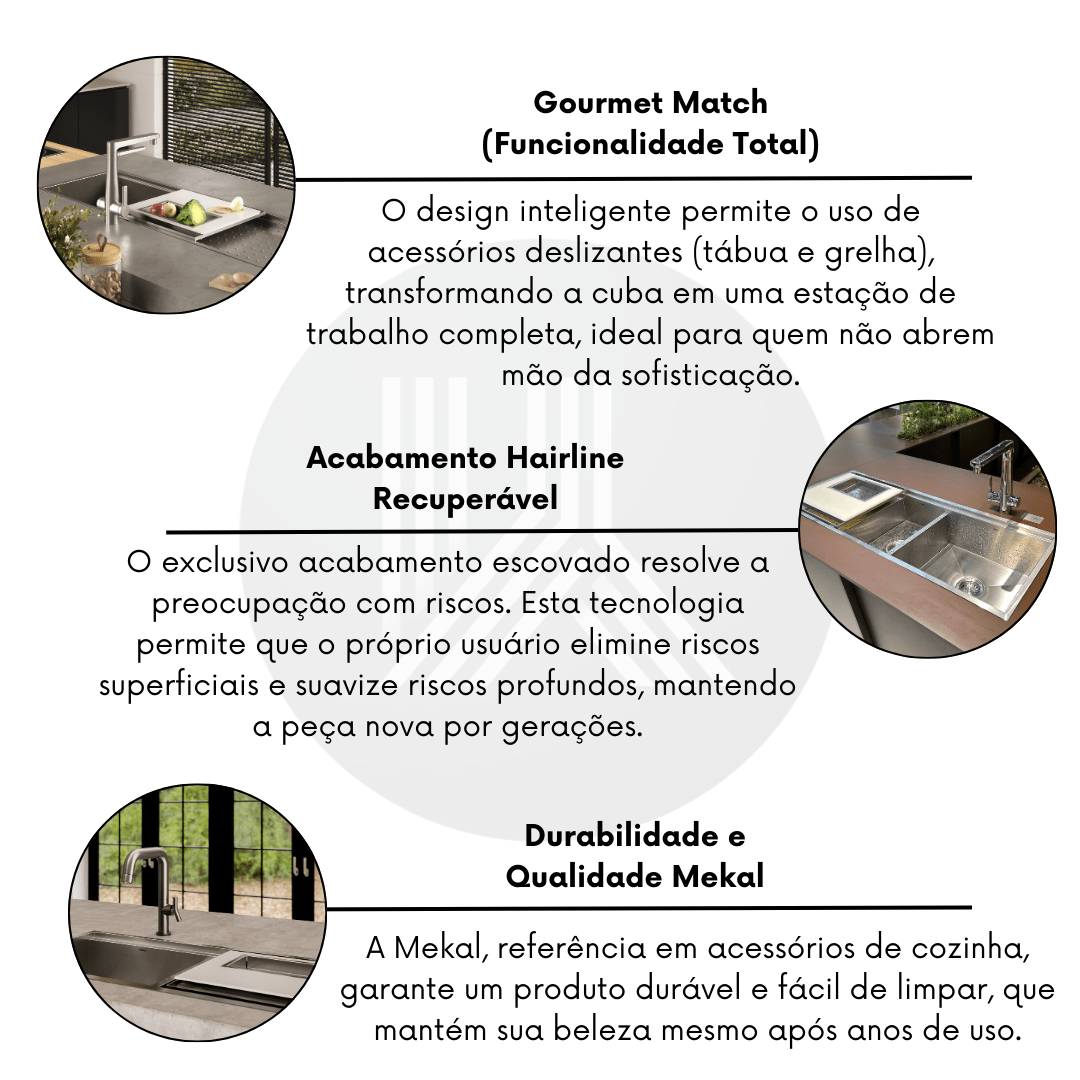 Gourmet Match
(Funcionalidade Total)

O design inteligente permite o uso de acessórios deslizantes (tábua e grelha), transformando a cuba em uma estação de trabalho completa, ideal para quem não abrem mão da sofisticação.

Acabamento Hairline Recuperável

O exclusivo acabamento escovado resolve a preocupação com riscos. Esta tecnologia permite que o próprio usuário elimine riscos superficiais e suavize riscos profundos, mantendo a peça nova por gerações.

Durabilidade e Qualidade Mekal

A Mekal, referência em acessórios de cozinha, garante um produto durável e fácil de limpar, que mantém sua beleza mesmo após anos de uso.