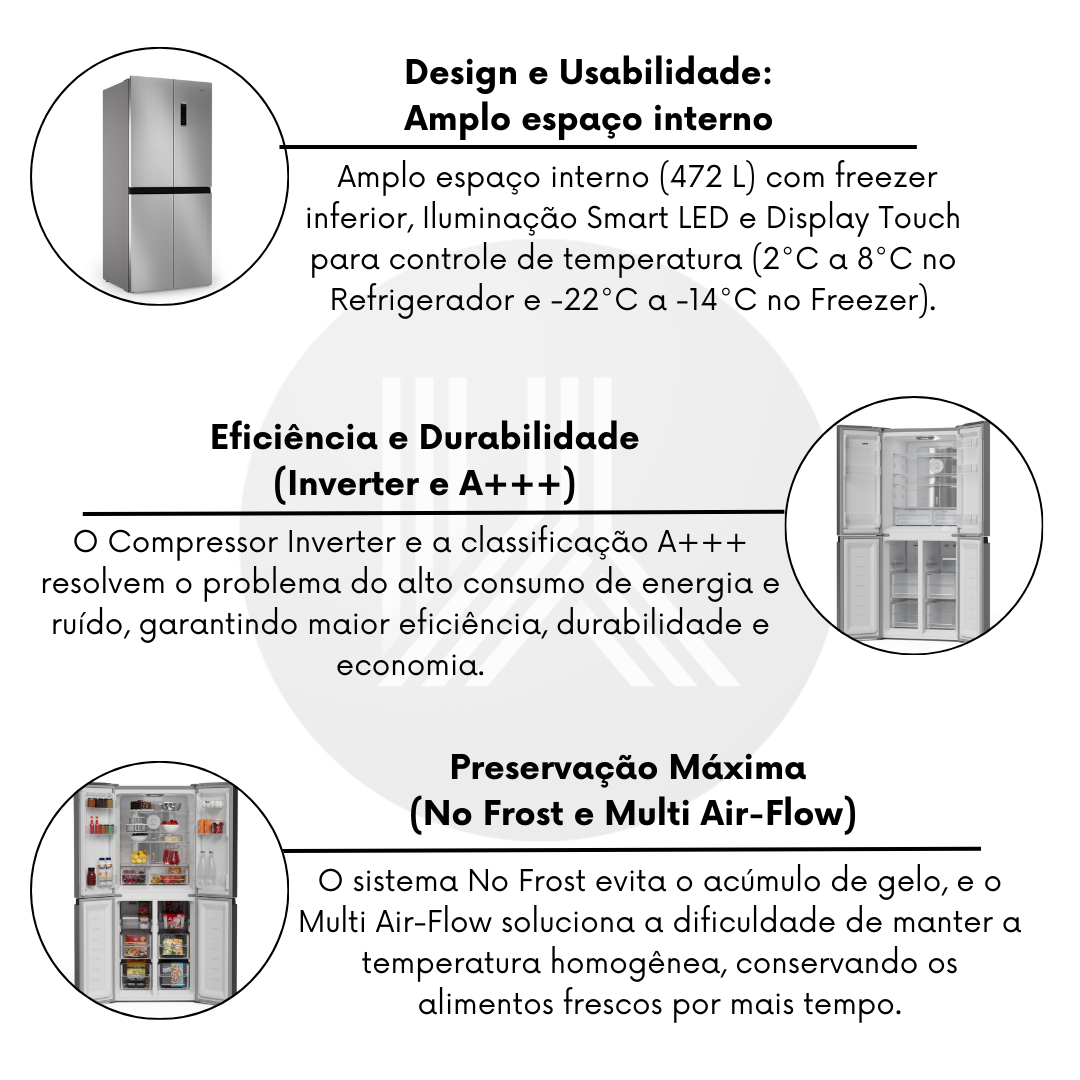 Design e Usabilidade:
Amplo espaço interno

Amplo espaço interno (472 L) com freezer inferior, Iluminação Smart LED e Display Touch para controle de temperatura (2°C a 8°C no Refrigerador e -22°C a -14°C no Freezer).

Eficiência e Durabilidade
(Inverter e A+++)

O Compressor Inverter e a classificação A+++ resolvem o problema do alto consumo de energia e ruído, garantindo maior eficiência, durabilidade e economia.

Preservação Máxima
(No Frost e Multi Air-Flow)

O sistema No Frost evita o acúmulo de gelo, e o Multi Air-Flow soluciona a dificuldade de manter a temperatura homogênea, conservando os alimentos frescos por mais tempo.