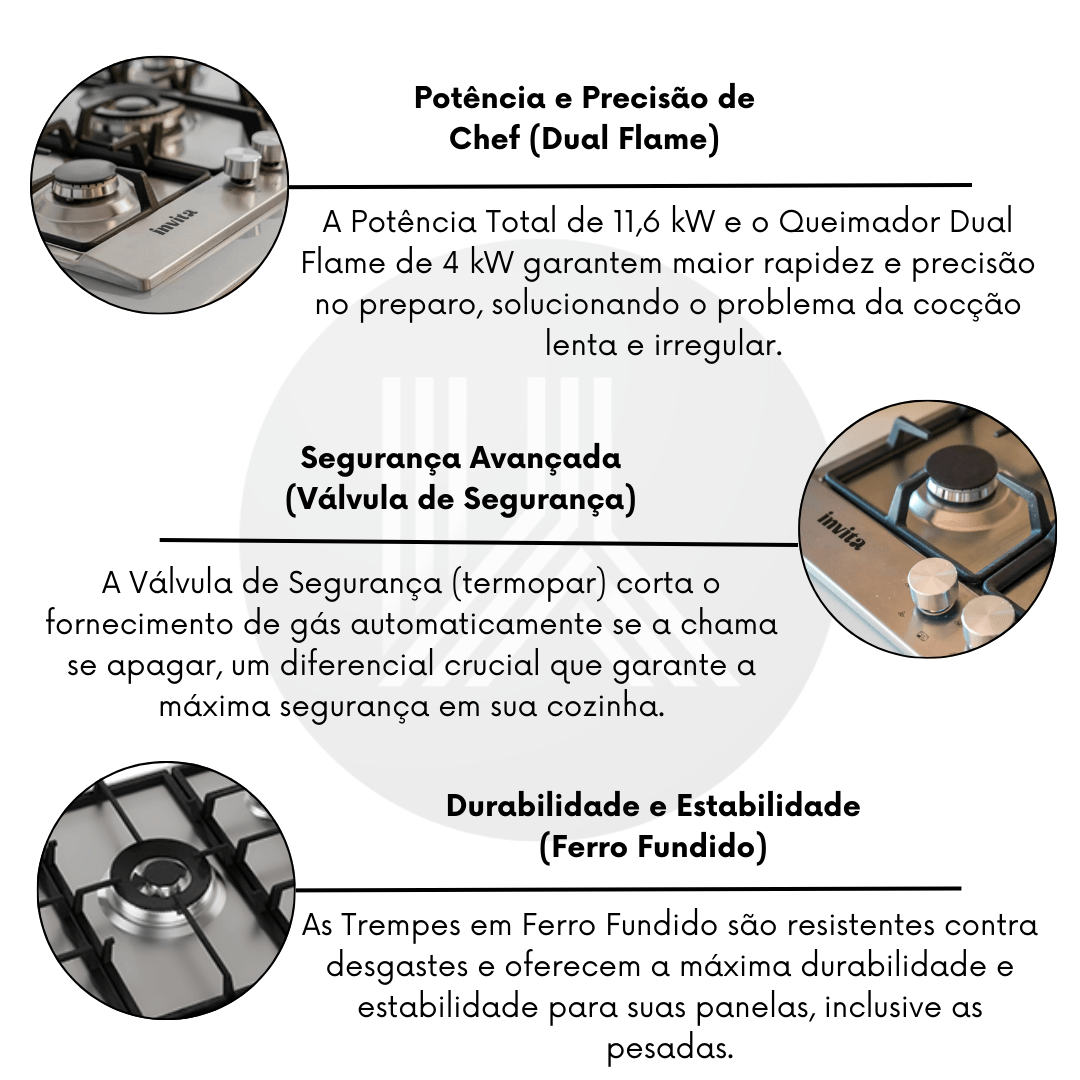 invita

Potência e Precisão de Chef (Dual Flame)

A Potência Total de 11,6 kW e o Queimador Dual Flame de 4 kW garantem maior rapidez e precisão no preparo, solucionando o problema da cocção lenta e irregular.

Segurança Avançada (Válvula de Segurança)

invita

A Válvula de Segurança (termopar) corta o fornecimento de gás automaticamente se a chama se apagar, um diferencial crucial que garante a máxima segurança em sua cozinha.

Durabilidade e Estabilidade (Ferro Fundido)

As Trempes em Ferro Fundido são resistentes contra desgastes e oferecem a máxima durabilidade e estabilidade para suas panelas, inclusive as pesadas.