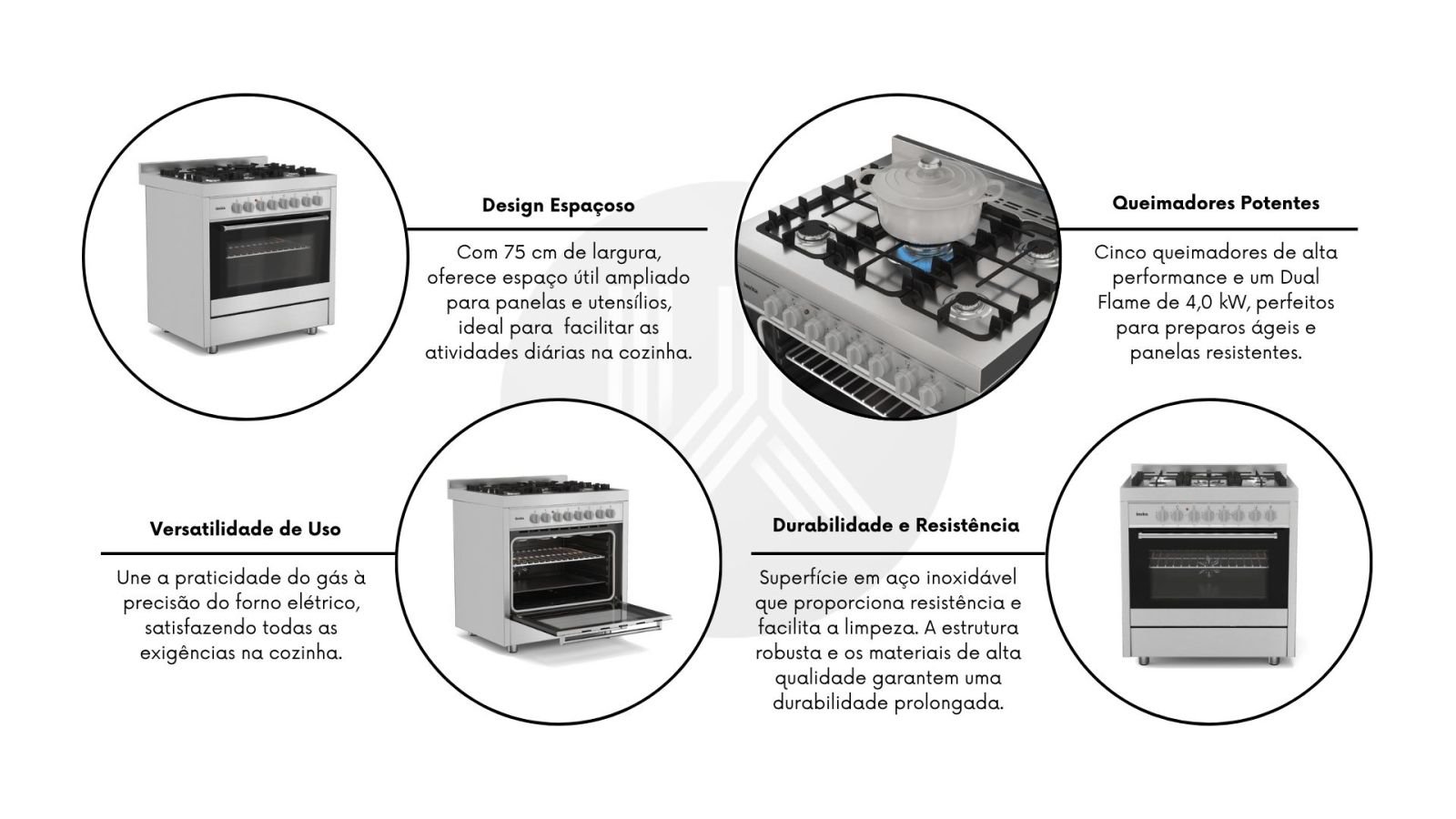 Design Espaçoso

Com 75 cm de largura, oferece espaço útil ampliado para panelas e utensílios, ideal para facilitar as atividades diárias na cozinha.

Queimadores Potentes

Cinco queimadores de alta performance e um Dual Flame de 4,0 kW, perfeitos para preparos ágeis e panelas resistentes.

Versatilidade de Uso

Une a praticidade do gás à precisão do forno elétrico, satisfazendo todas as exigências na cozinha.

Durabilidade e Resistência

Superfície em aço inoxidável que proporciona resistência e facilita a limpeza. A estrutura robusta e os materiais de alta qualidade garantem uma durabilidade prolongada.