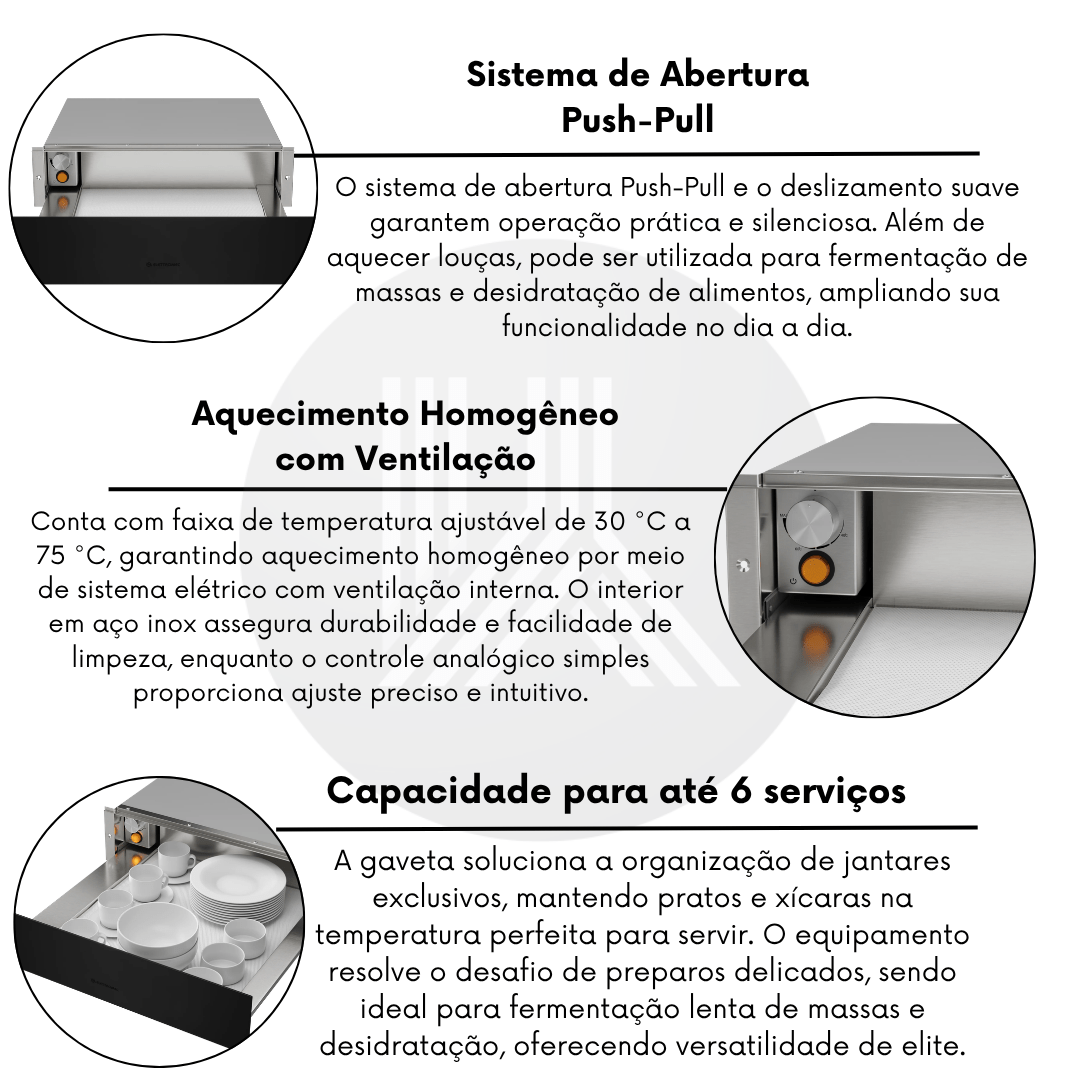 Sistema de Abertura Push-Pull

O sistema de abertura Push-Pull e o deslizamento suave garantem operação prática e silenciosa. Além de aquecer louças, pode ser utilizada para fermentação de massas e desidratação de alimentos, ampliando sua funcionalidade no dia a dia.

Aquecimento Homogêneo com Ventilação

Conta com faixa de temperatura ajustável de 30 °C a 75 °C, garantindo aquecimento homogêneo por meio de sistema elétrico com ventilação interna. O interior em aço inox assegura durabilidade e facilidade de limpeza, enquanto o controle analógico simples proporciona ajuste preciso e intuitivo.

Capacidade para até 6 serviços

A gaveta soluciona a organização de jantares exclusivos, mantendo pratos e xícaras na temperatura perfeita para servir. O equipamento resolve o desafio de preparos delicados, sendo ideal para fermentação lenta de massas e desidratação, oferecendo versatilidade de elite.