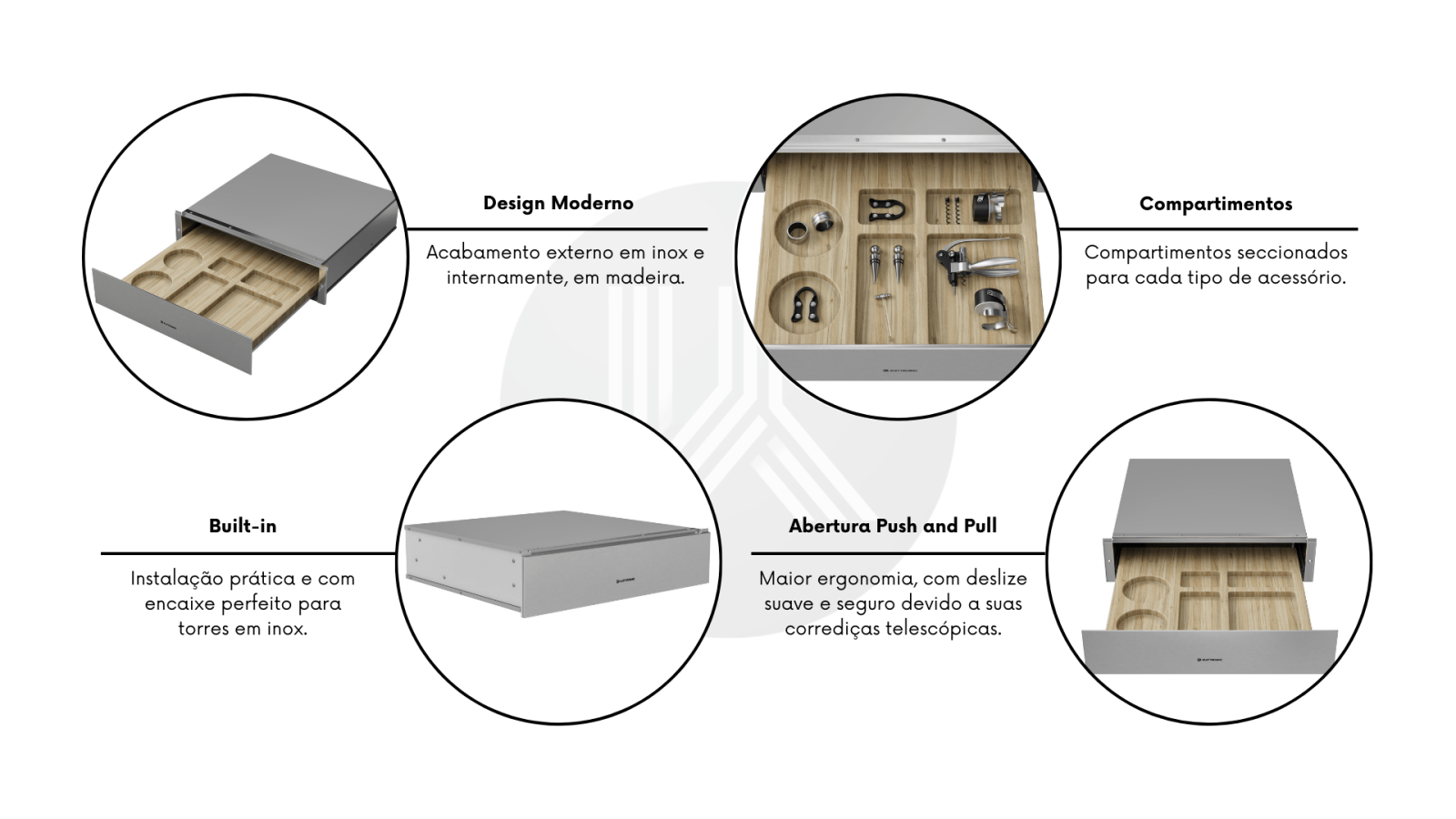 Design Moderno

Acabamento externo em inox e internamente, em madeira.

Compartimentos

Compartimentos seccionados para cada tipo de acessório.

Built-in

Instalação prática e com encaixe perfeito para torres em inox.

Abertura Push and Pull

Maior ergonomia, com deslize suave e seguro devido a suas corrediças telescópicas.