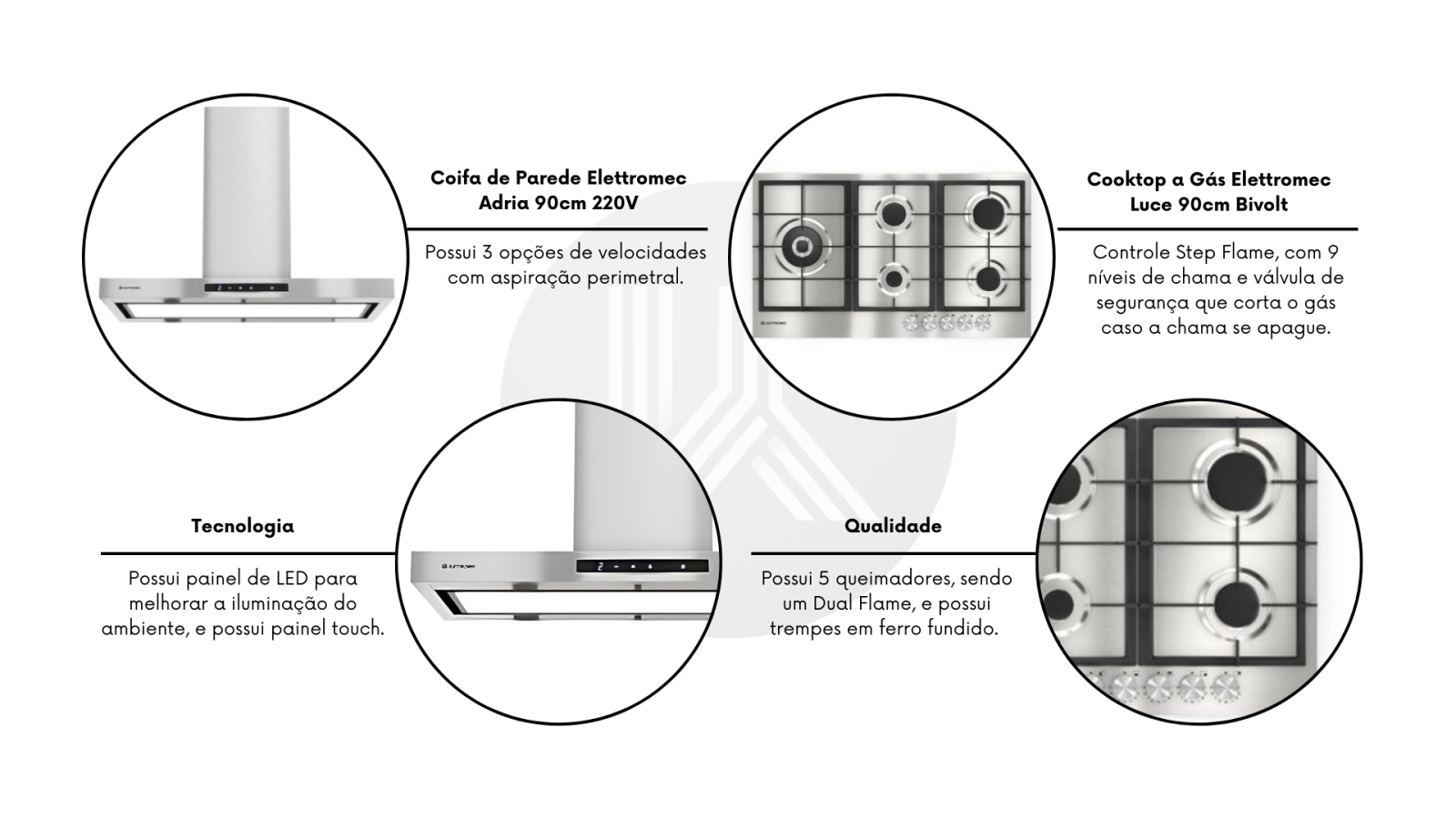 Coifa de Parede Elettromec Adria 90cm 220V

Possui 3 opções de velocidades com aspiração perimetral.

Cooktop a Gás Elettromec Luce 90cm Bivolt

Controle Step Flame, com 9 níveis de chama e válvula de segurança que corta o gás caso a chama se apague.

Tecnologia

Possui painel de LED para melhorar a iluminação do ambiente, e possui painel touch.

Qualidade

Possui 5 queimadores, sendo um Dual Flame, e possui trempes em ferro fundido.