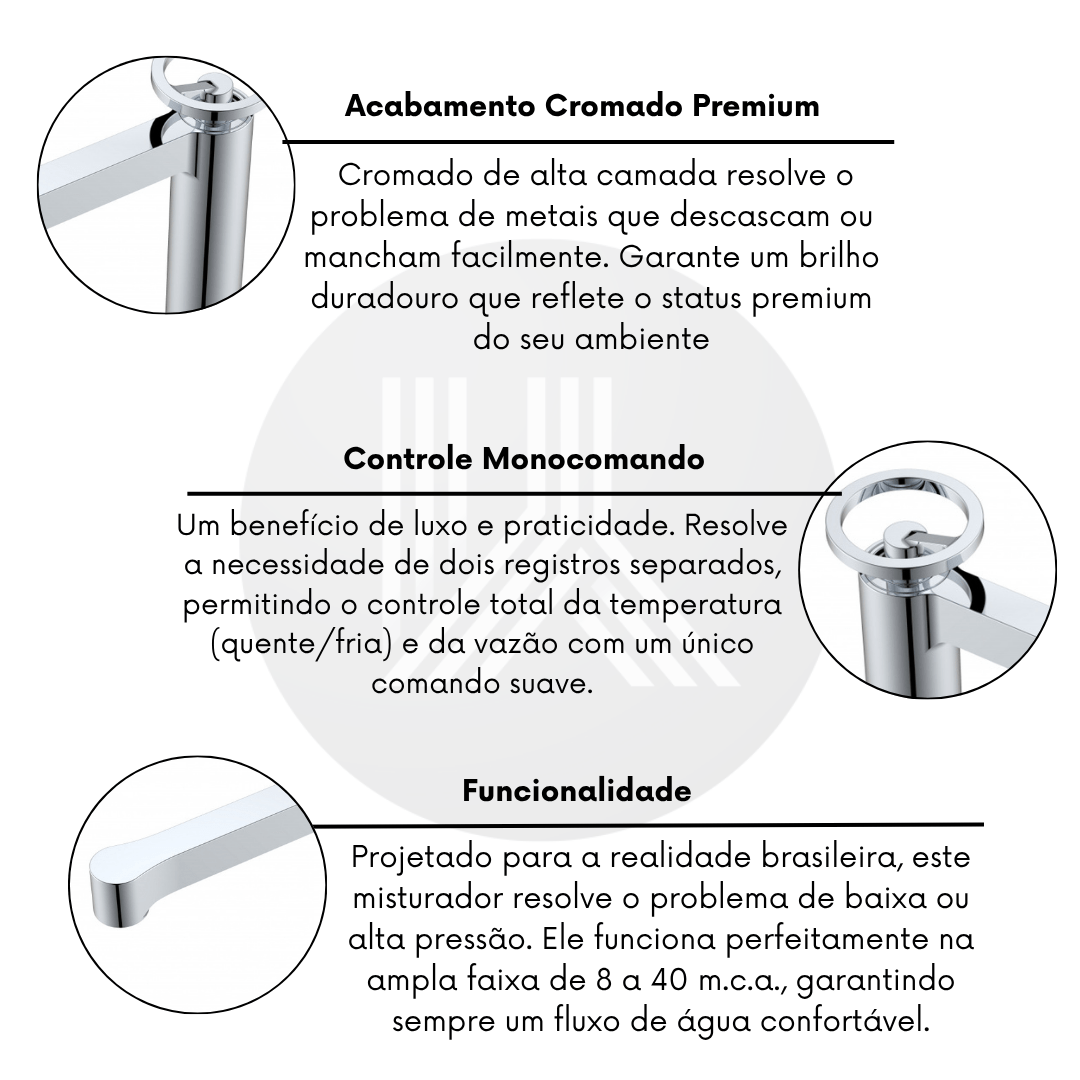 Acabamento Cromado Premium

Cromado de alta camada resolve o problema de metais que descascam ou mancham facilmente. Garante um brilho duradouro que reflete o status premium do seu ambiente

Controle Monocomando

Um benefício de luxo e praticidade. Resolve a necessidade de dois registros separados, permitindo o controle total da temperatura (quente/fria) e da vazão com um único comando suave.

Funcionalidade

Projetado para a realidade brasileira, este misturador resolve o problema de baixa ou alta pressão. Ele funciona perfeitamente na ampla faixa de 8 a 40 m.c.a., garantindo sempre um fluxo de água confortável.