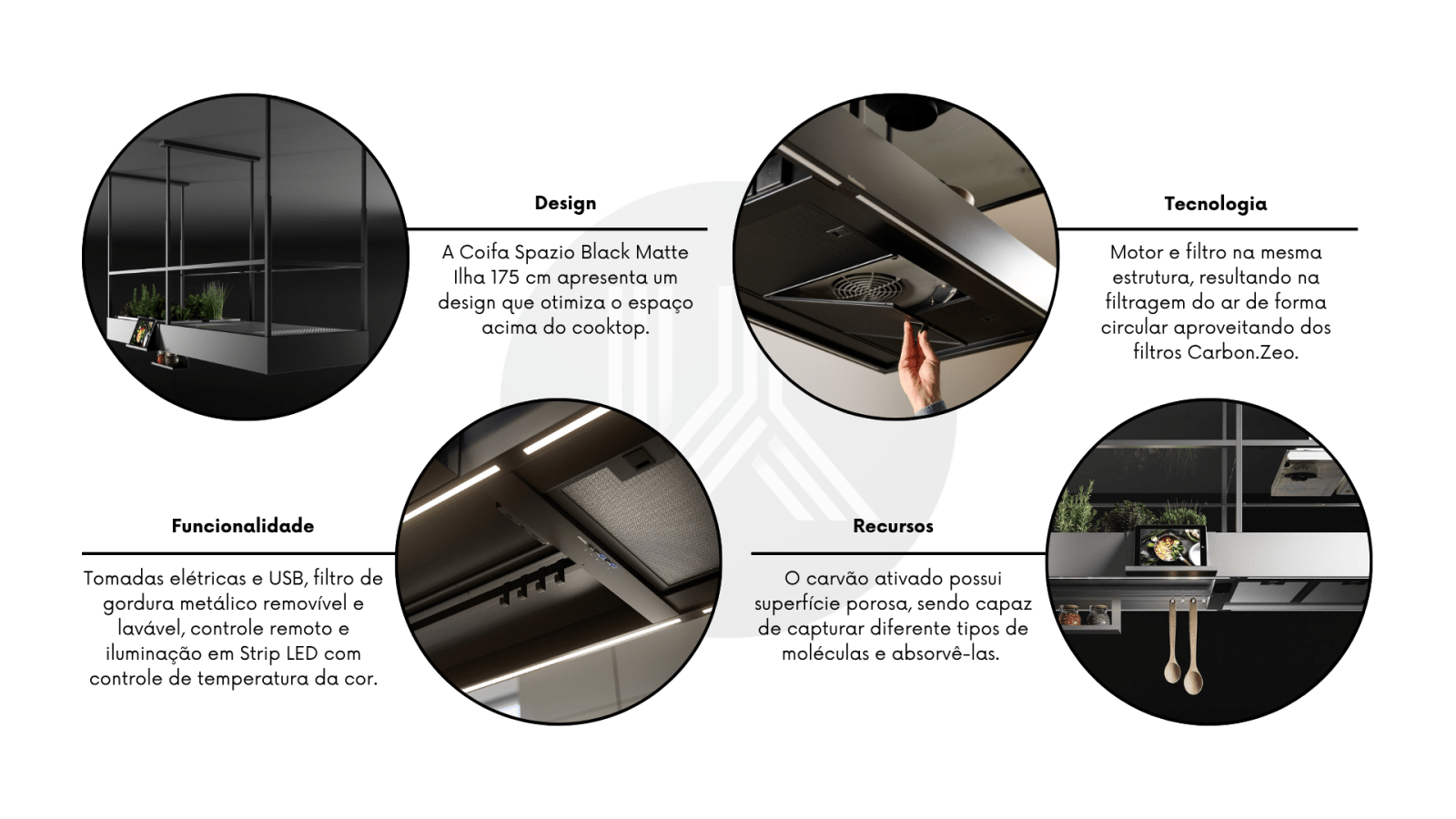 Design

A Coifa Spazio Black Matte Ilha 175 cm apresenta um design que otimiza o espaço acima do cooktop.

Tecnologia

Motor e filtro na mesma estrutura, resultando na filtragem do ar de forma circular aproveitando dos filtros Carbon.Zeo.

Funcionalidade

Tomadas elétricas e USB, filtro de gordura metálico removível e lavável, controle remoto e iluminação em Strip LED com controle de temperatura da cor.

Recursos

O carvão ativado possui superfície porosa, sendo capaz de capturar diferente tipos de moléculas e absorvê-las.