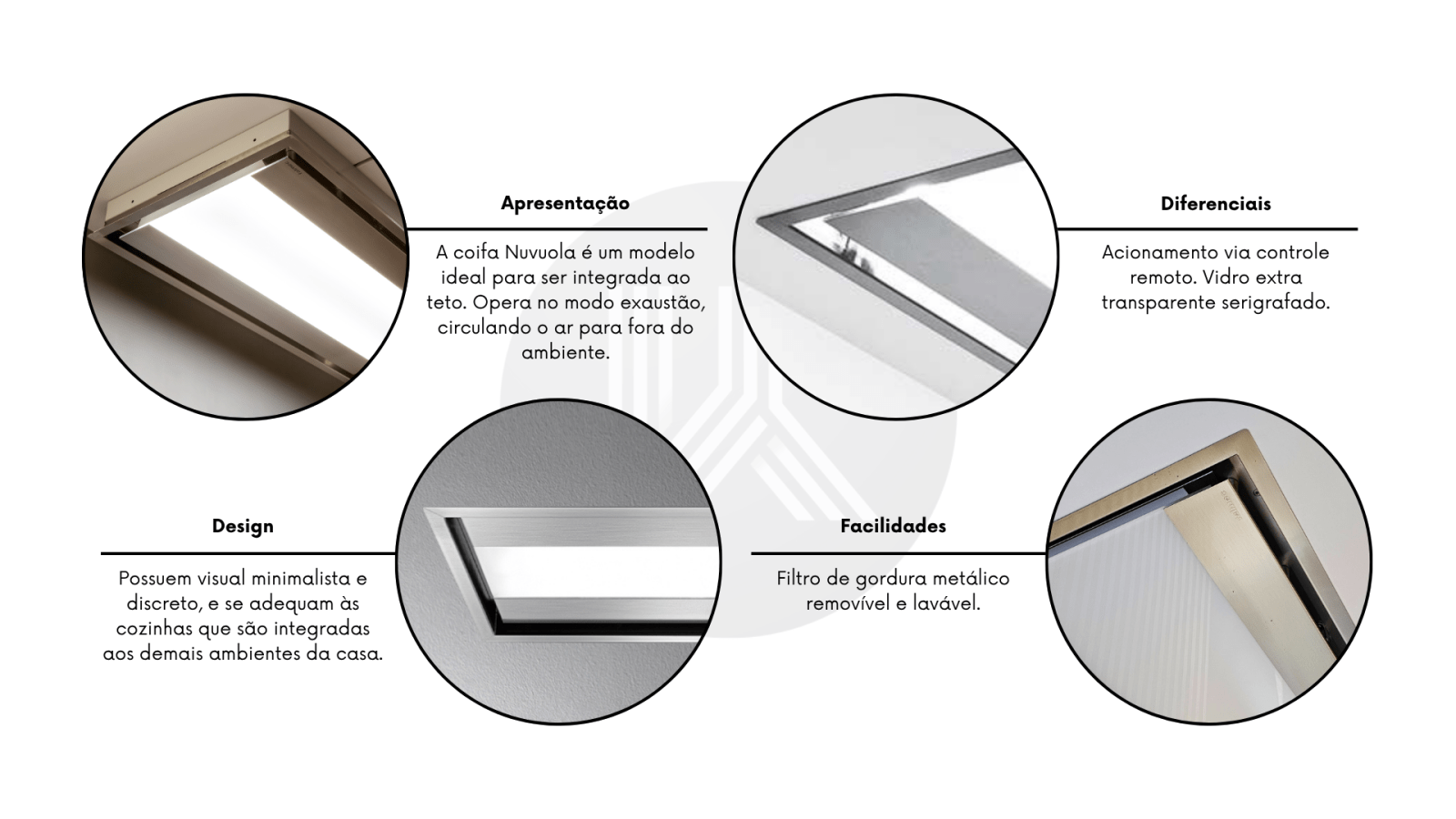 Apresentação

A coifa Nuvuola é um modelo ideal para ser integrada ao teto. Opera no modo exaustão, circulando o ar para fora do ambiente.

Diferenciais

Acionamento via controle remoto. Vidro extra transparente serigrafado.

Design

Possuem visual minimalista e discreto, e se adequam às cozinhas que são integradas aos demais ambientes da casa.

Facilidades

Filtro de gordura metálico removível e lavável.