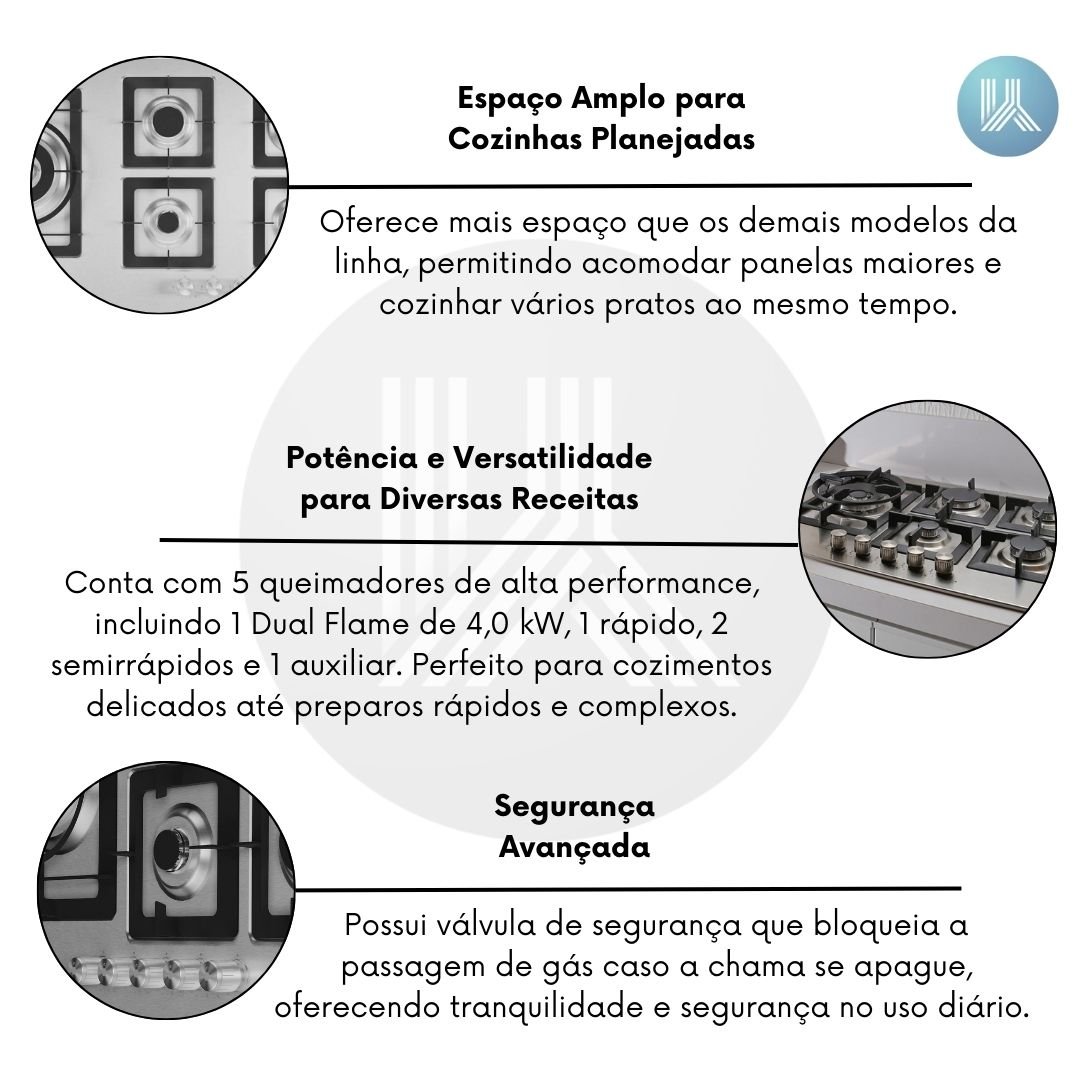 Espaço Amplo para Cozinhas Planejadas

Oferece mais espaço que os demais modelos da linha, permitindo acomodar panelas maiores e cozinhar vários pratos ao mesmo tempo.

Potência e Versatilidade para Diversas Receitas

Conta com 5 queimadores de alta performance, incluindo 1 Dual Flame de 4,0 kW, 1 rápido, 2 semirrápidos e 1 auxiliar. Perfeito para cozimentos delicados até preparos rápidos e complexos.

Segurança Avançada

Possui válvula de segurança que bloqueia a passagem de gás caso a chama se apague, oferecendo tranquilidade e segurança no uso diário.