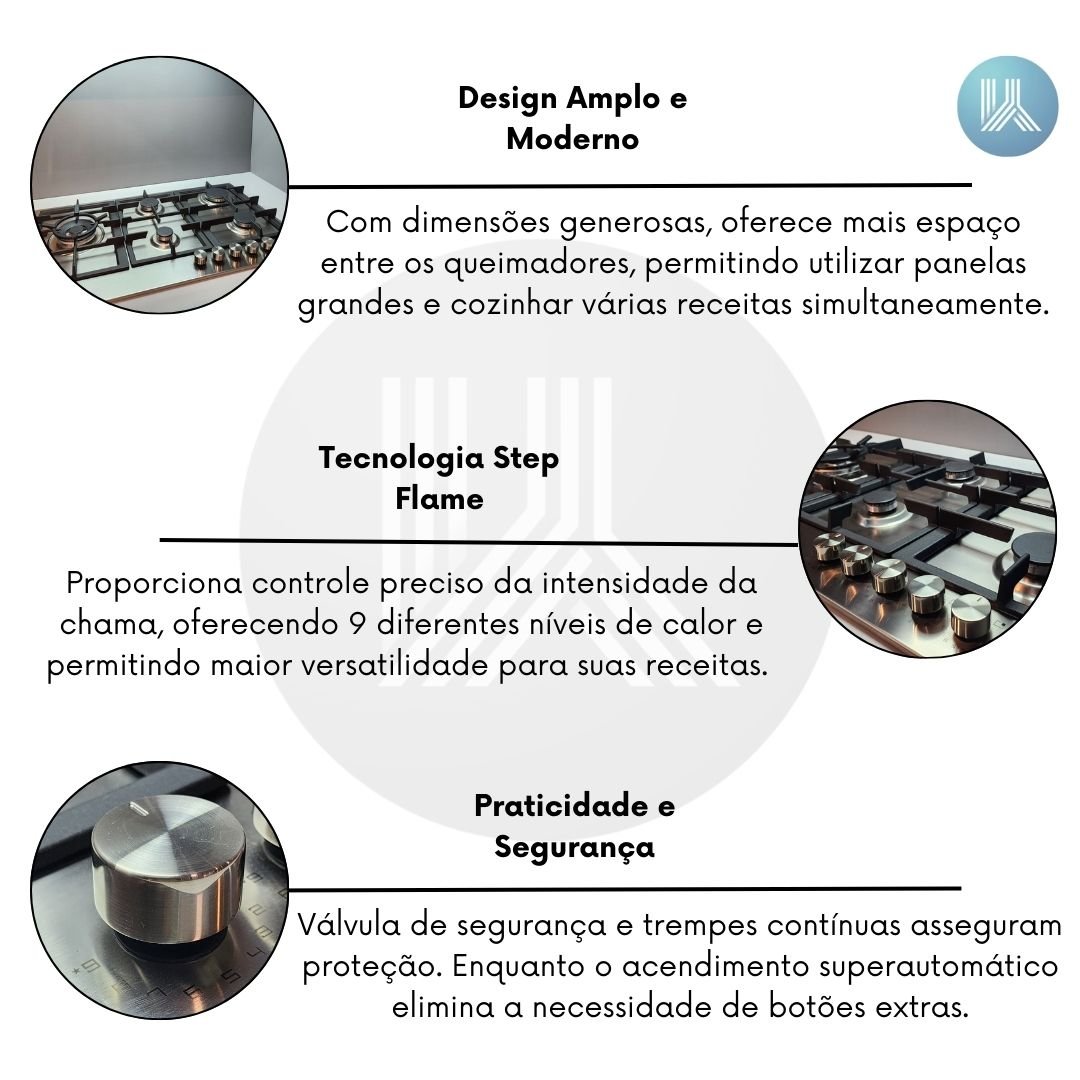 Design Amplo e Moderno

Com dimensões generosas, oferece mais espaço entre os queimadores, permitindo utilizar panelas grandes e cozinhar várias receitas simultaneamente.

Tecnologia Step Flame

Proporciona controle preciso da intensidade da chama, oferecendo 9 diferentes níveis de calor e permitindo maior versatilidade para suas receitas.

Praticidade e Segurança

Válvula de segurança e trempes contínuas asseguram proteção. Enquanto o acendimento superautomático elimina a necessidade de botões extras.