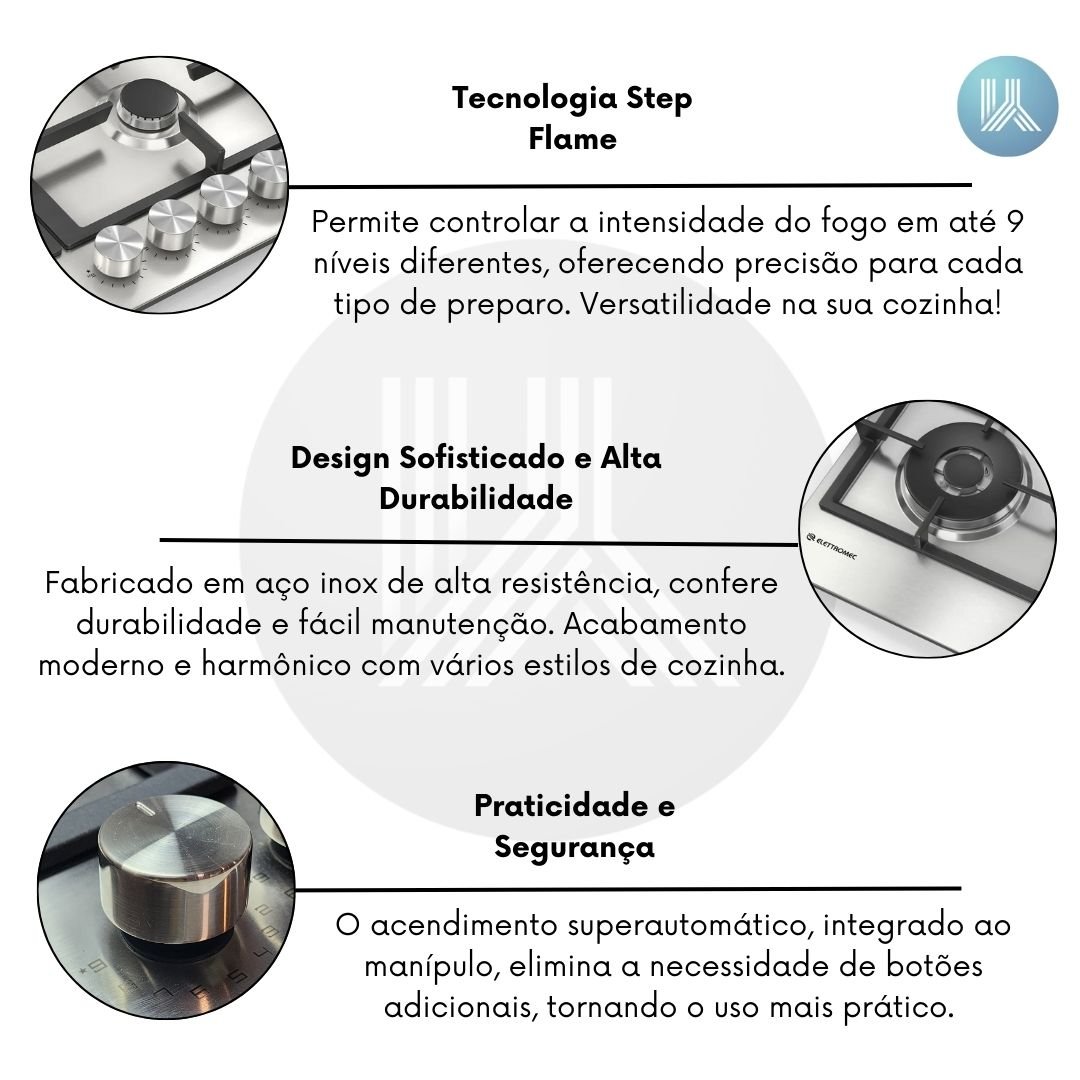 Tecnologia Step Flame

Permite controlar a intensidade do fogo em até 9 níveis diferentes, oferecendo precisão para cada tipo de preparo. Versatilidade na sua cozinha!

Design Sofisticado e Alta Durabilidade

ELETTROMEC

Fabricado em aço inox de alta resistência, confere durabilidade e fácil manutenção. Acabamento moderno e harmônico com vários estilos de cozinha.

Praticidade e Segurança

O acendimento superautomático, integrado ao manípulo, elimina a necessidade de botões adicionais, tornando o uso mais prático.