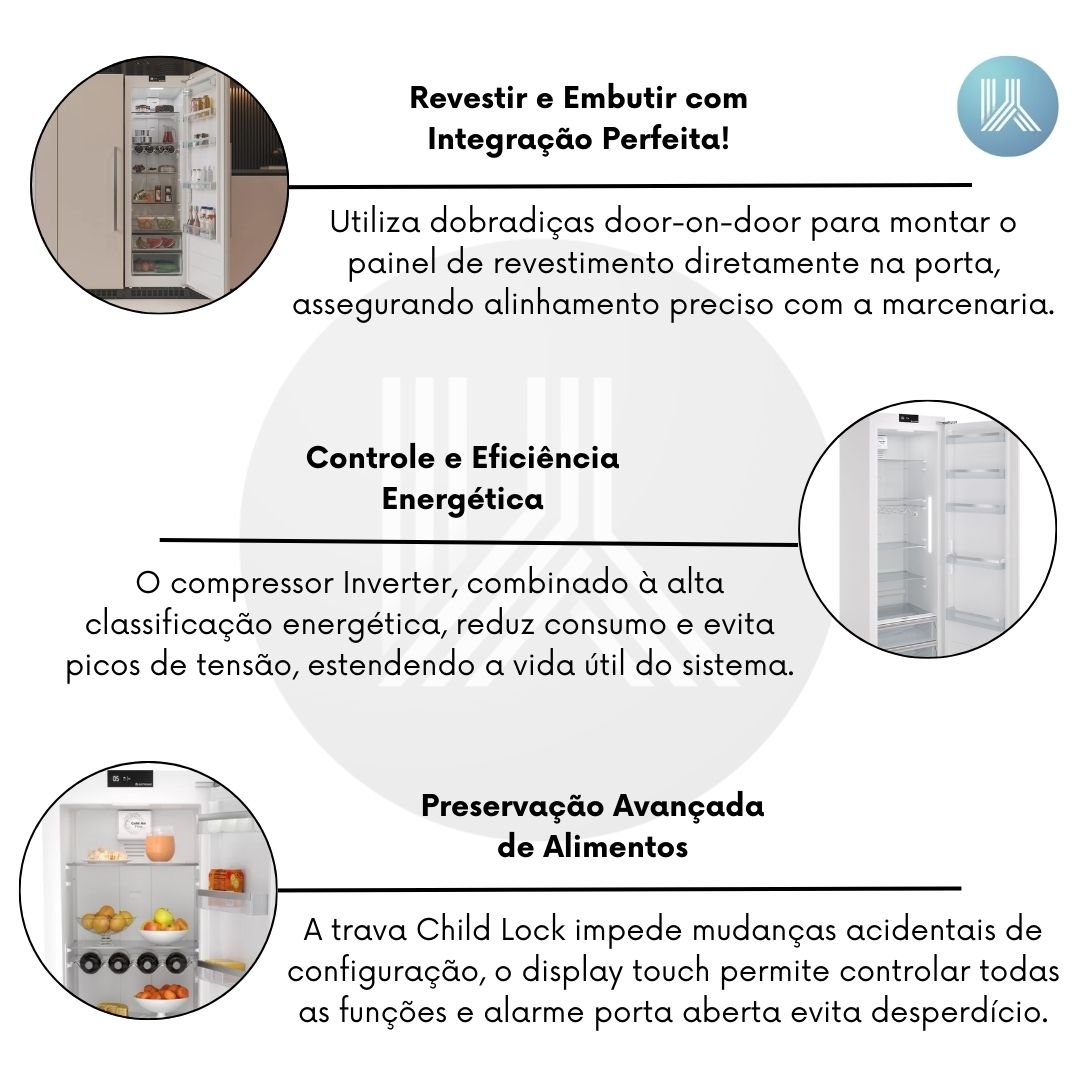 Revestir e Embutir com Integração Perfeita!

Utiliza dobradiças door-on-door para montar o painel de revestimento diretamente na porta, assegurando alinhamento preciso com a marcenaria.

Controle e Eficiência Energética

O compressor Inverter, combinado à alta classificação energética, reduz consumo e evita picos de tensão, estendendo a vida útil do sistema.

Preservação Avançada de Alimentos

A trava Child Lock impede mudanças acidentais de configuração, o display touch permite controlar todas as funções e alarme porta aberta evita desperdício.