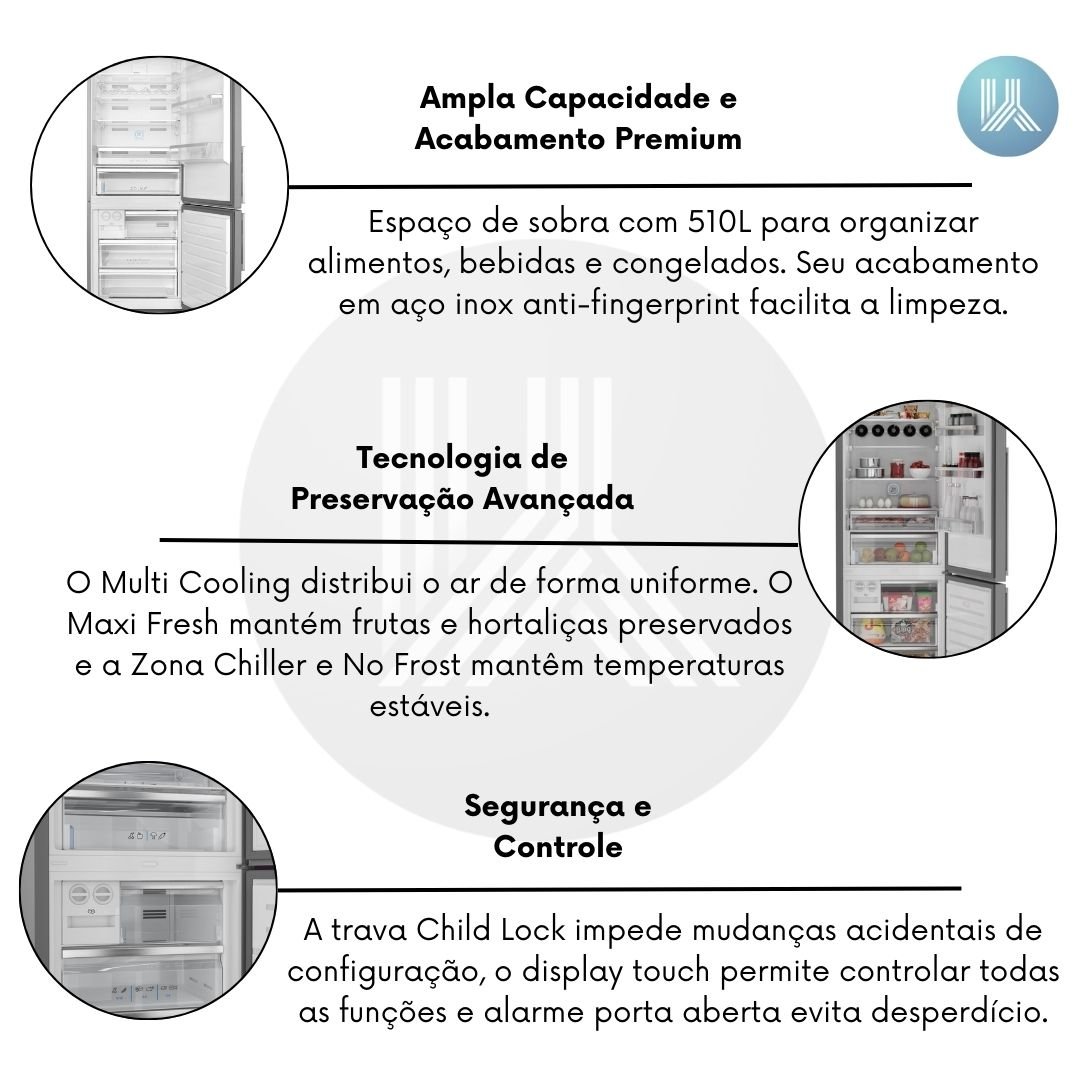 Ampla Capacidade e Acabamento Premium

Espaço de sobra com 510L para organizar alimentos, bebidas e congelados. Seu acabamento em aço inox anti-fingerprint facilita a limpeza.

Tecnologia de Preservação Avançada

O Multi Cooling distribui o ar de forma uniforme. O Maxi Fresh mantém frutas e hortaliças preservados e a Zona Chiller e No Frost mantêm temperaturas estáveis.

Segurança e Controle

A trava Child Lock impede mudanças acidentais de configuração, o display touch permite controlar todas as funções e alarme porta aberta evita desperdício.