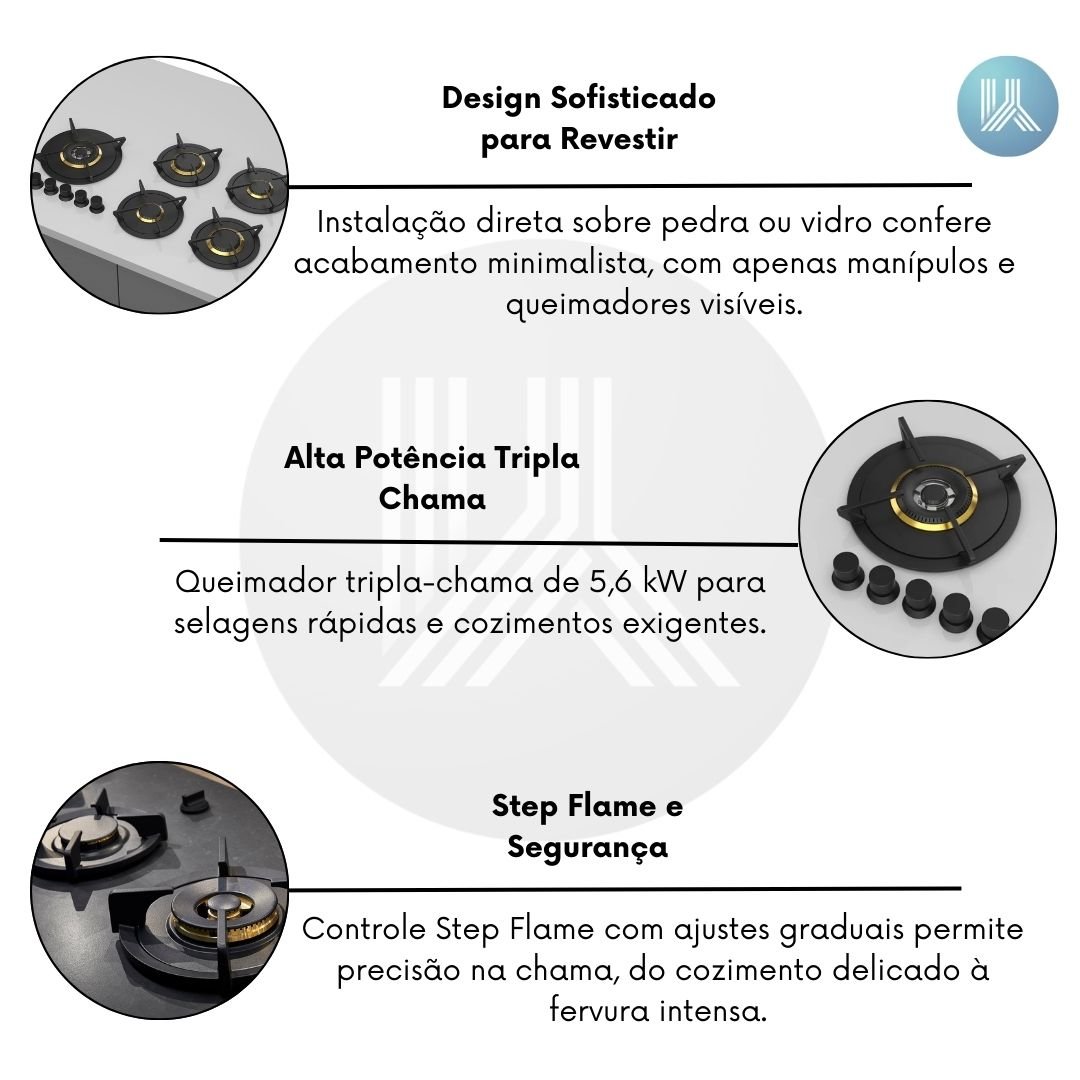 Design Sofisticado para Revestir

Instalação direta sobre pedra ou vidro confere acabamento minimalista, com apenas manípulos e queimadores visíveis.

Alta Potência Tripla Chama

Queimador tripla-chama de 5,6 kW para selagens rápidas e cozimentos exigentes.

Step Flame e Segurança

Controle Step Flame com ajustes graduais permite precisão na chama, do cozimento delicado à fervura intensa.