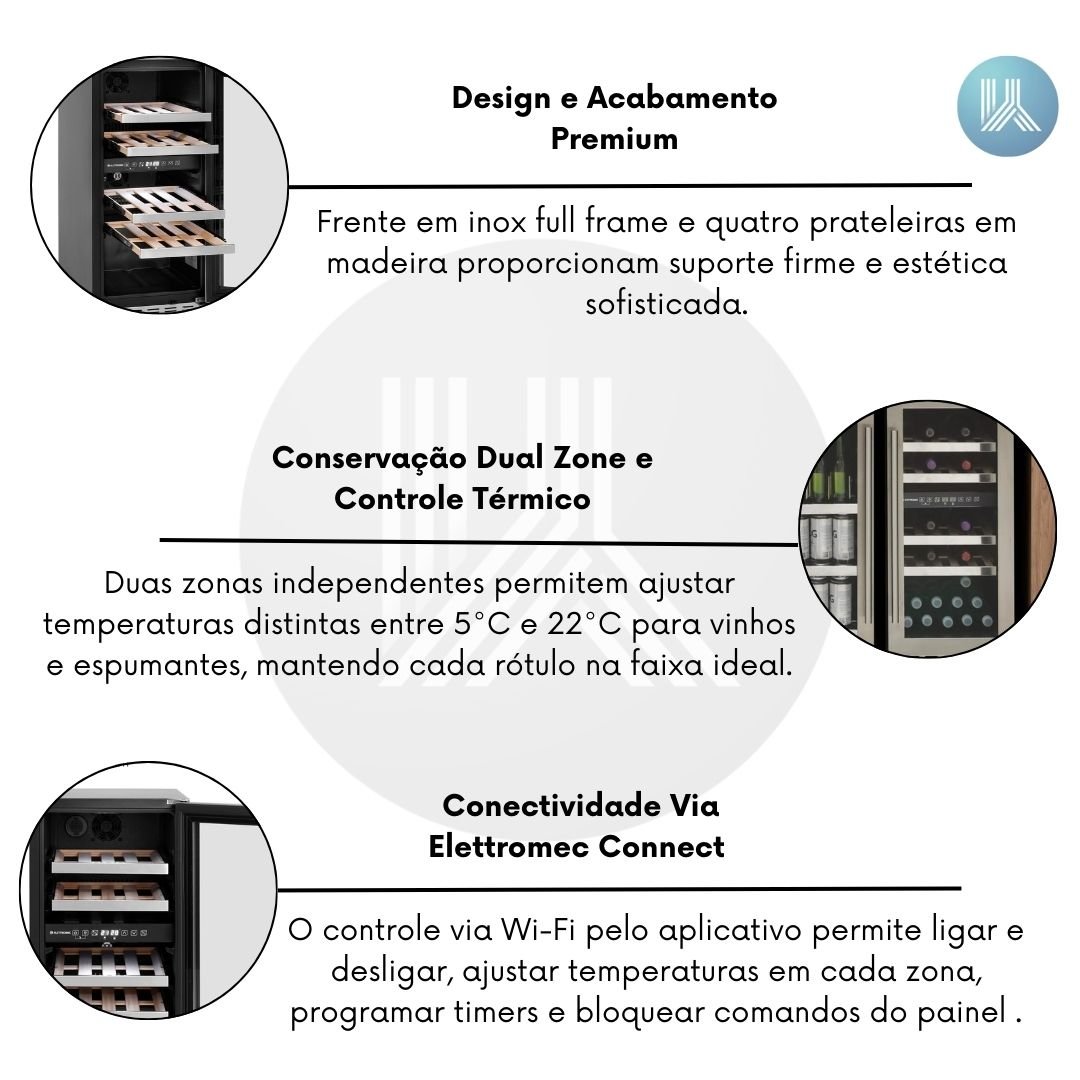 Design e Acabamento Premium

Frente em inox full frame e quatro prateleiras em madeira proporcionam suporte firme e estética sofisticada.

Conservação Dual Zone e Controle Térmico

Duas zonas independentes permitem ajustar temperaturas distintas entre 5°C e 22°C para vinhos e espumantes, mantendo cada rótulo na faixa ideal.

Conectividade Via Elettromec Connect

O controle via Wi-Fi pelo aplicativo permite ligar e desligar, ajustar temperaturas em cada zona, programar timers e bloquear comandos do painel .