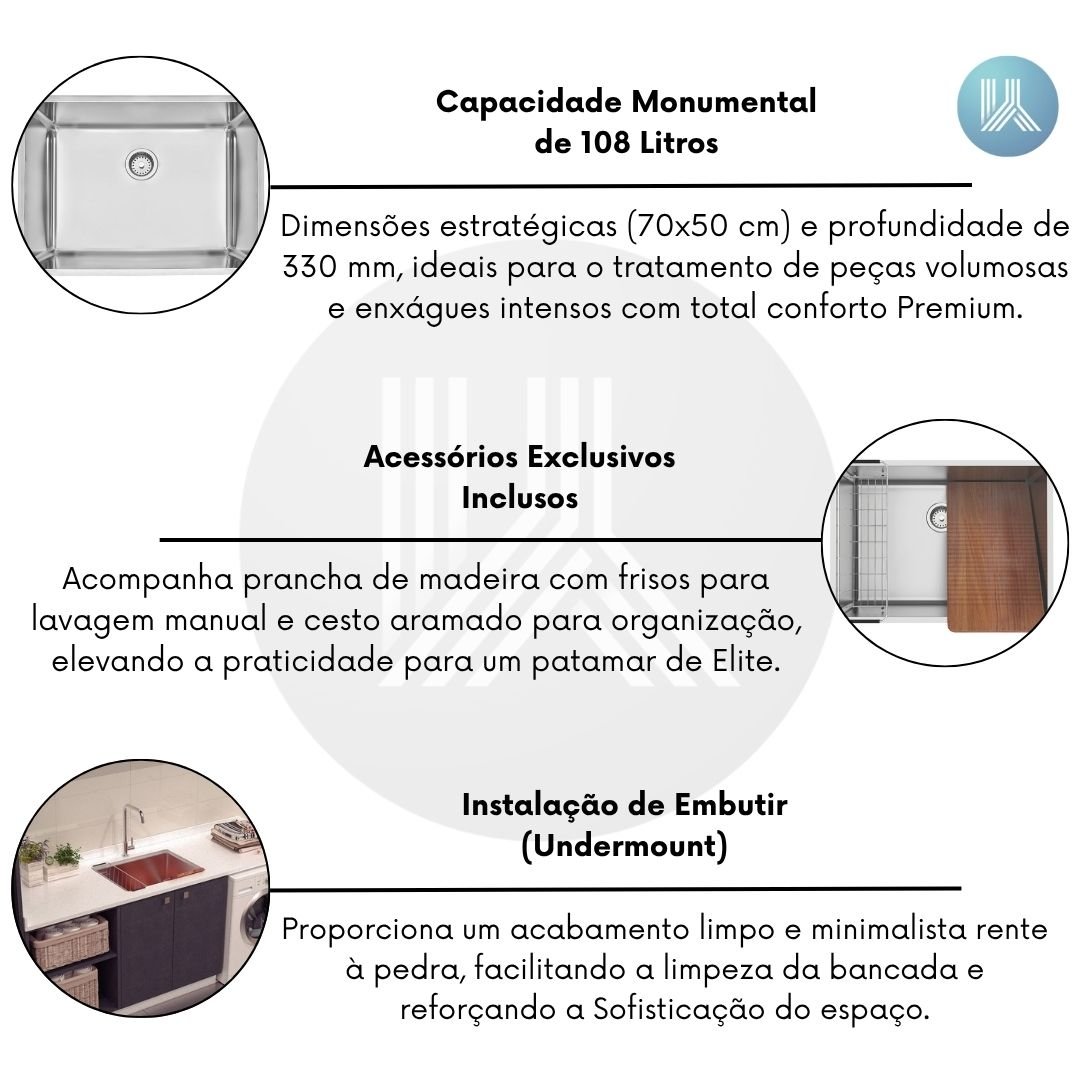 Capacidade Monumental de 108 Litros

Dimensões estratégicas (70x50 cm) e profundidade de 330 mm, ideais para o tratamento de peças volumosas e enxágues intensos com total conforto Premium.

Acessórios Exclusivos Inclusos

Acompanha prancha de madeira com frisos para lavagem manual e cesto aramado para organização, elevando a praticidade para um patamar de Elite.

Instalação de Embutir (Undermount)

Proporciona um acabamento limpo e minimalista rente à pedra, facilitando a limpeza da bancada e reforçando a Sofisticação do espaço.