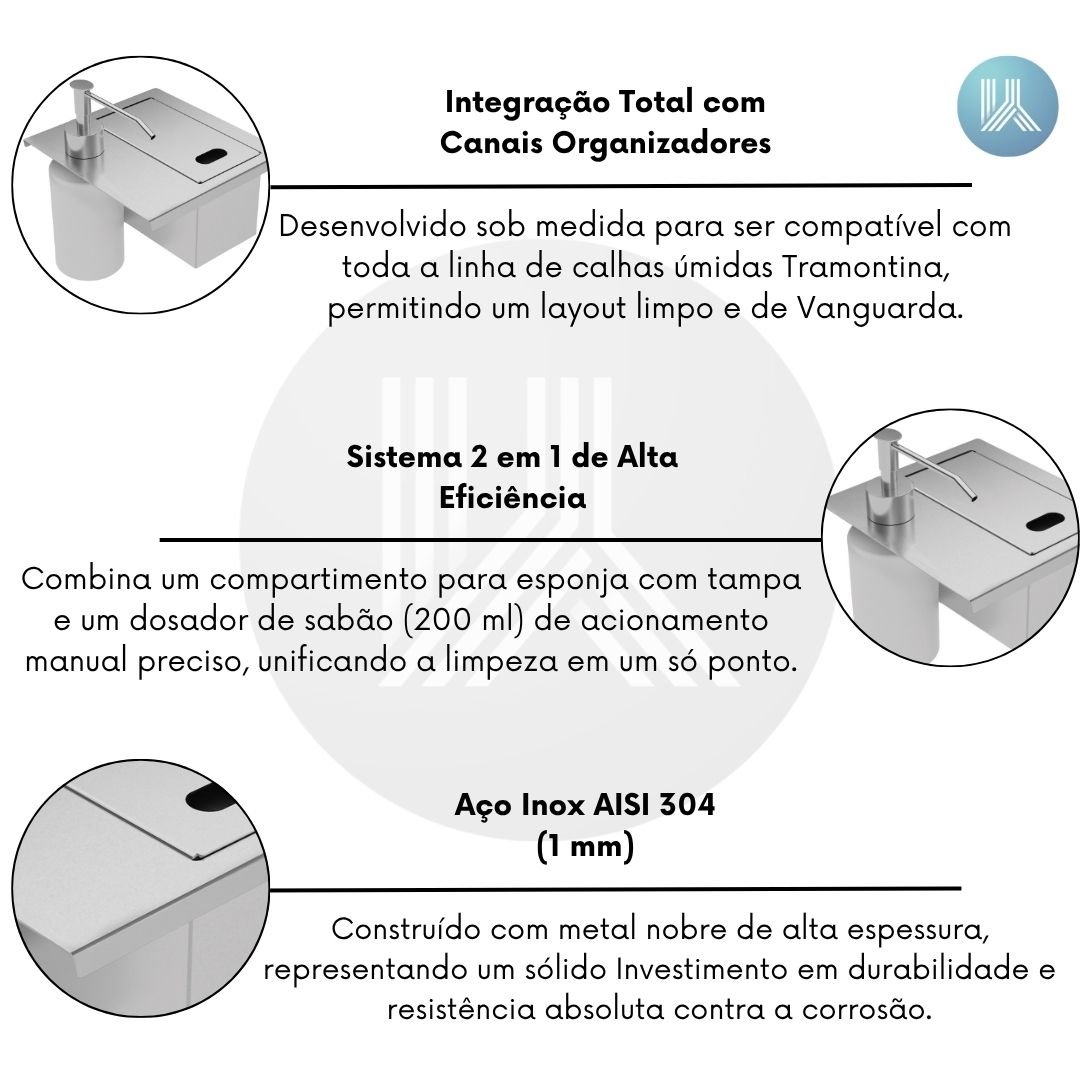 Integração Total com Canais Organizadores

Desenvolvido sob medida para ser compatível com toda a linha de calhas úmidas Tramontina, permitindo um layout limpo e de Vanguarda.

Sistema 2 em 1 de Alta Eficiência

Combina um compartimento para esponja com tampa e um dosador de sabão (200 ml) de acionamento manual preciso, unificando a limpeza em um só ponto.

Aço Inox AISI 304 (1 mm)

Construído com metal nobre de alta espessura, representando um sólido Investimento em durabilidade e resistência absoluta contra a corrosão.