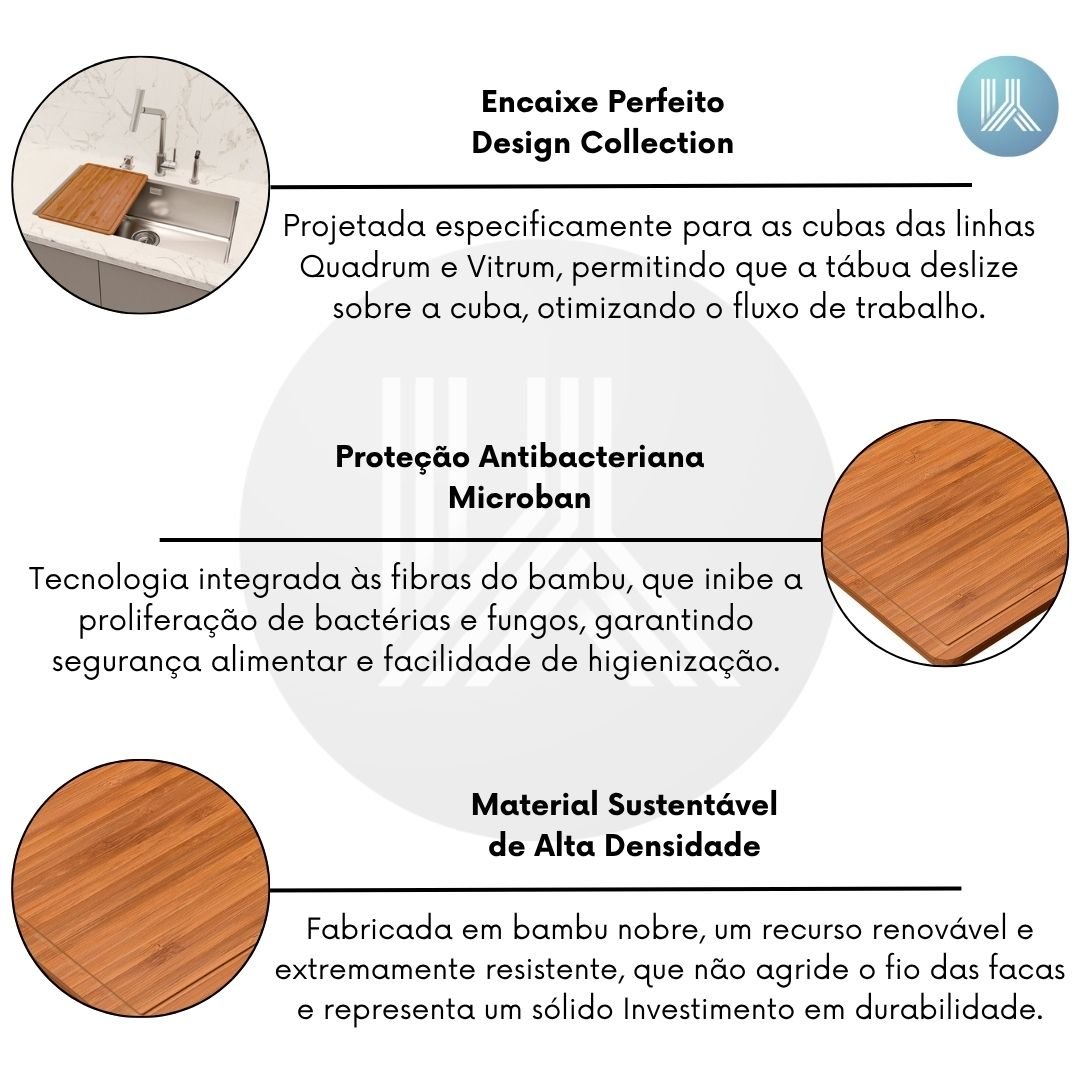 Encaixe Perfeito
Design Collection

Projetada especificamente para as cubas das linhas Quadrum e Vitrum, permitindo que a tábua deslize sobre a cuba, otimizando o fluxo de trabalho.

Proteção Antibacteriana
Microban

Tecnologia integrada às fibras do bambu, que inibe a proliferação de bactérias e fungos, garantindo segurança alimentar e facilidade de higienização.

Material Sustentável
de Alta Densidade

Fabricada em bambu nobre, um recurso renovável e extremamente resistente, que não agride o fio das facas e representa um sólido Investimento em durabilidade.