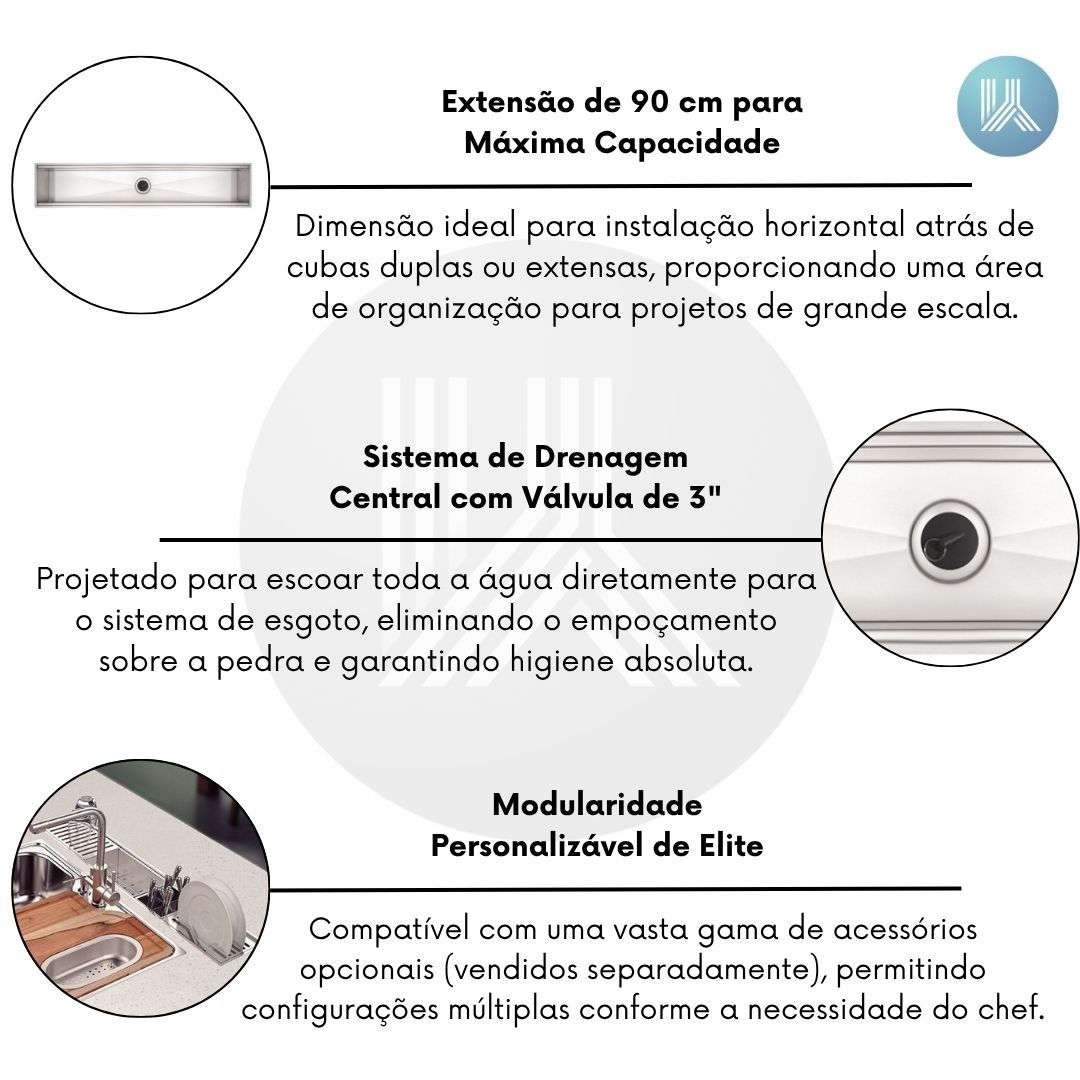 Extensão de 90 cm para Máxima Capacidade

Dimensão ideal para instalação horizontal atrás de cubas duplas ou extensas, proporcionando uma área de organização para projetos de grande escala.

Sistema de Drenagem Central com Válvula de 3"

Projetado para escoar toda a água diretamente para o sistema de esgoto, eliminando o empoçamento sobre a pedra e garantindo higiene absoluta.

Modularidade Personalizável de Elite

Compatível com uma vasta gama de acessórios opcionais (vendidos separadamente), permitindo configurações múltiplas conforme a necessidade do chef.