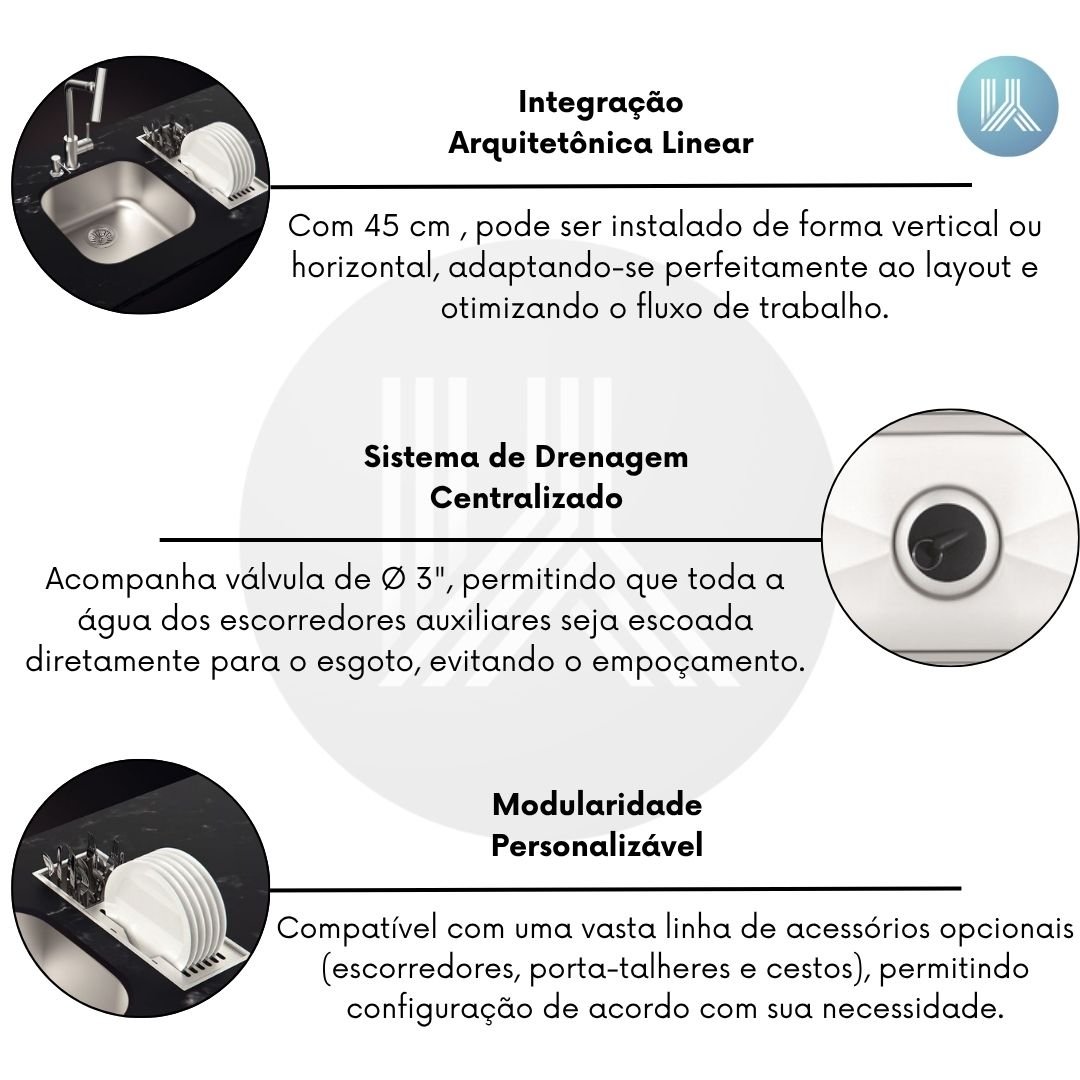 Integração
Arquitetônica Linear

Com 45 cm , pode ser instalado de forma vertical ou horizontal, adaptando-se perfeitamente ao layout e otimizando o fluxo de trabalho.

Sistema de Drenagem
Centralizado

Acompanha válvula de Ø 3", permitindo que toda a água dos escorredores auxiliares seja escoada diretamente para o esgoto, evitando o empoçamento.

Modularidade
Personalizável

Compatível com uma vasta linha de acessórios opcionais (escorredores, porta-talheres e cestos), permitindo configuração de acordo com sua necessidade.