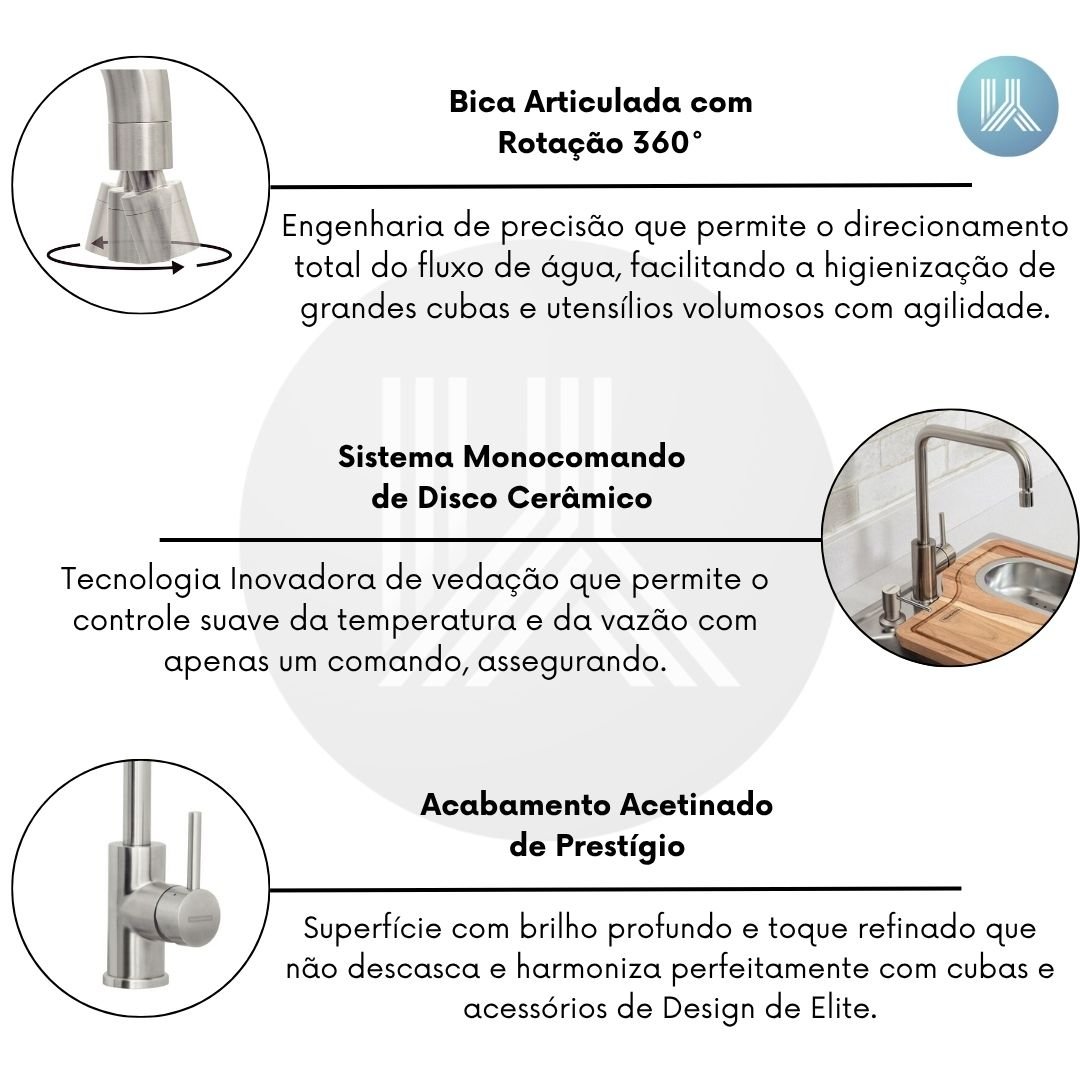 Bica Articulada com Rotação 360°

Engenharia de precisão que permite o direcionamento total do fluxo de água, facilitando a higienização de grandes cubas e utensílios volumosos com agilidade.

Sistema Monocomando de Disco Cerâmico

Tecnologia Inovadora de vedação que permite o controle suave da temperatura e da vazão com apenas um comando, assegurando.

Acabamento Acetinado de Prestígio

Superfície com brilho profundo e toque refinado que não descasca e harmoniza perfeitamente com cubas e acessórios de Design de Elite.