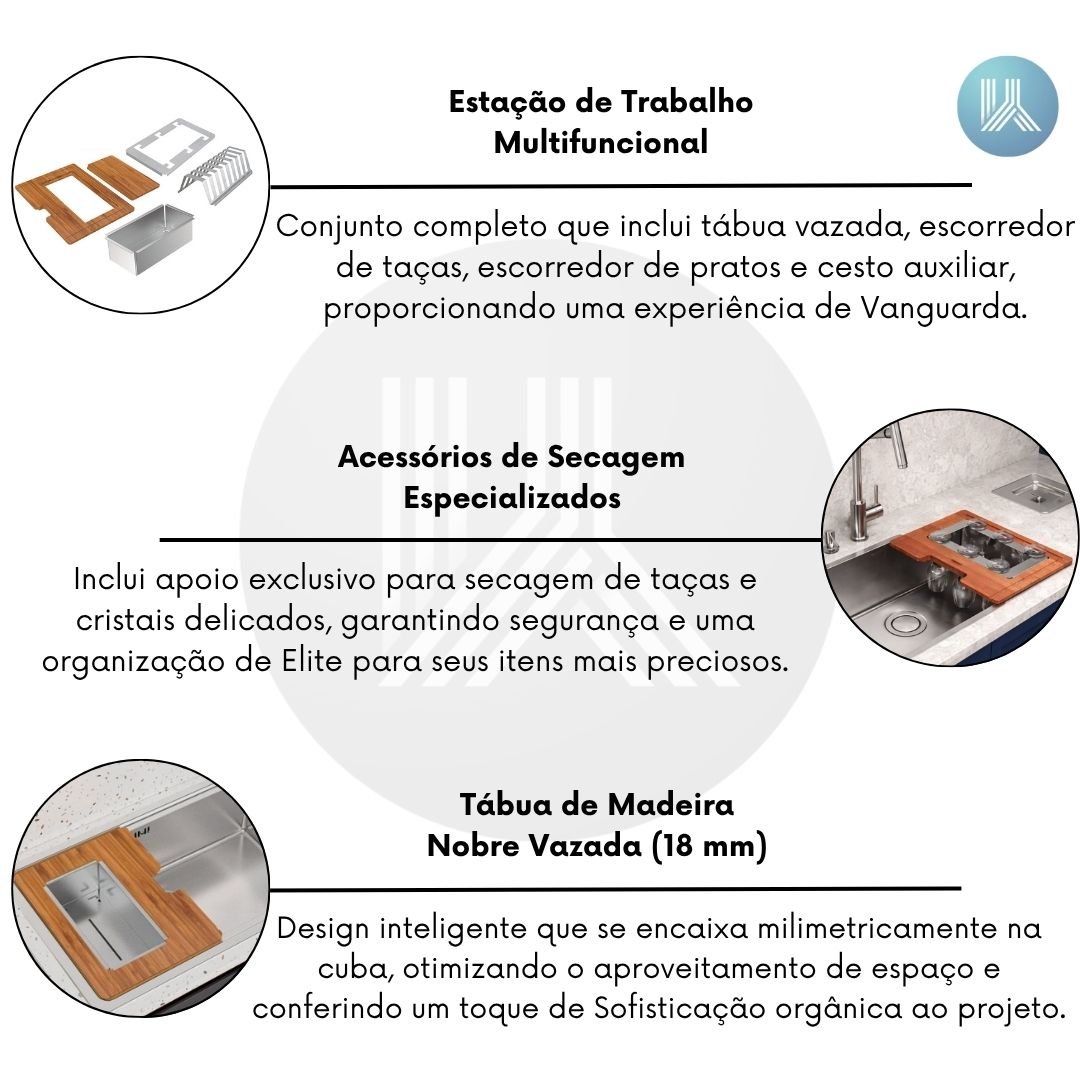 Estação de Trabalho Multifuncional

Conjunto completo que inclui tábua vazada, escorredor de taças, escorredor de pratos e cesto auxiliar, proporcionando uma experiência de Vanguarda.

Acessórios de Secagem Especializados

Inclui apoio exclusivo para secagem de taças e cristais delicados, garantindo segurança e uma organização de Elite para seus itens mais preciosos.

Tábua de Madeira Nobre Vazada (18 mm)

Design inteligente que se encaixa milimetricamente na cuba, otimizando o aproveitamento de espaço e conferindo um toque de Sofisticação orgânica ao projeto.