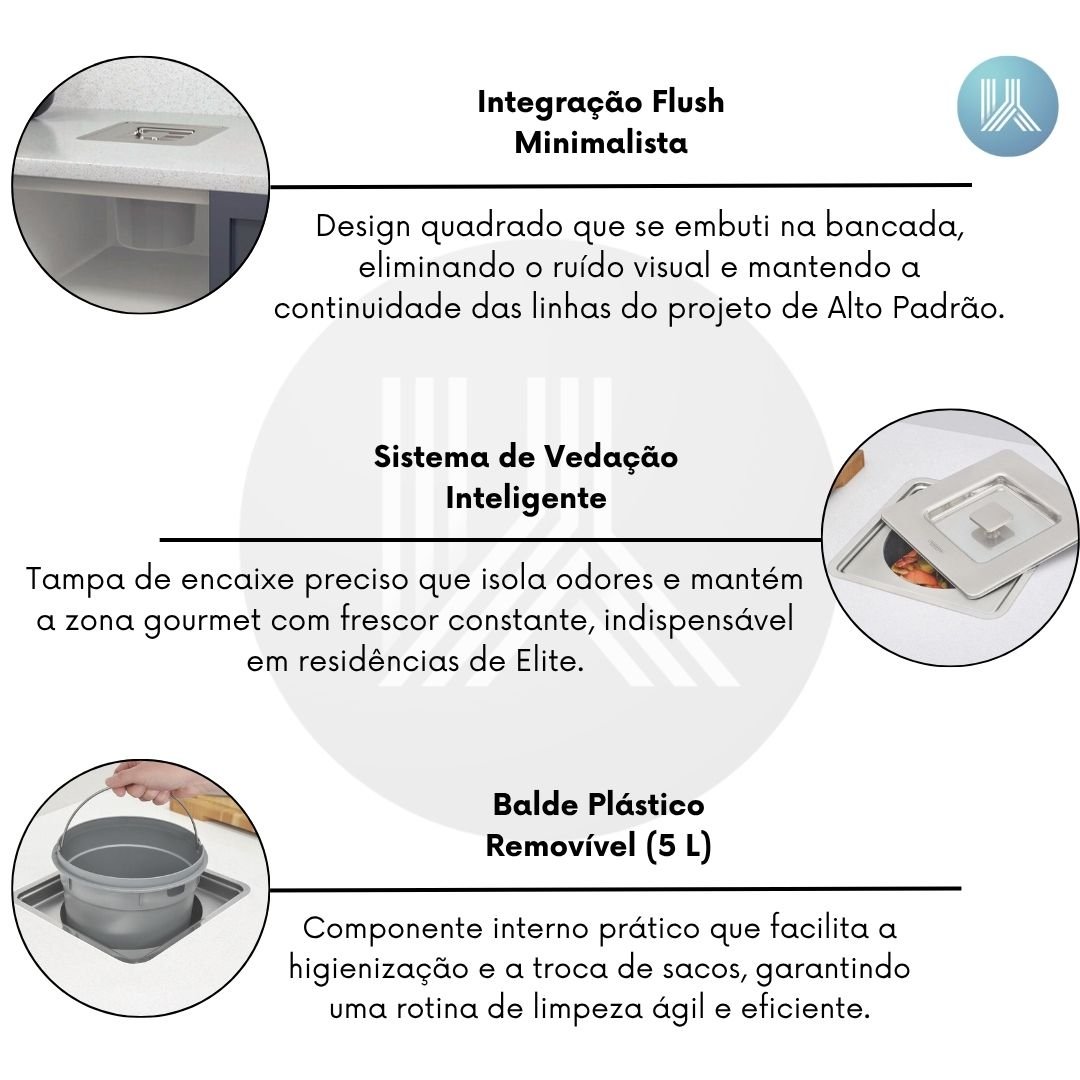 Integração Flush Minimalista

Design quadrado que se embuti na bancada, eliminando o ruído visual e mantendo a continuidade das linhas do projeto de Alto Padrão.

Sistema de Vedação Inteligente

Tampa de encaixe preciso que isola odores e mantém a zona gourmet com frescor constante, indispensável em residências de Elite.

Balde Plástico Removível (5 L)

Componente interno prático que facilita a higienização e a troca de sacos, garantindo uma rotina de limpeza ágil e eficiente.