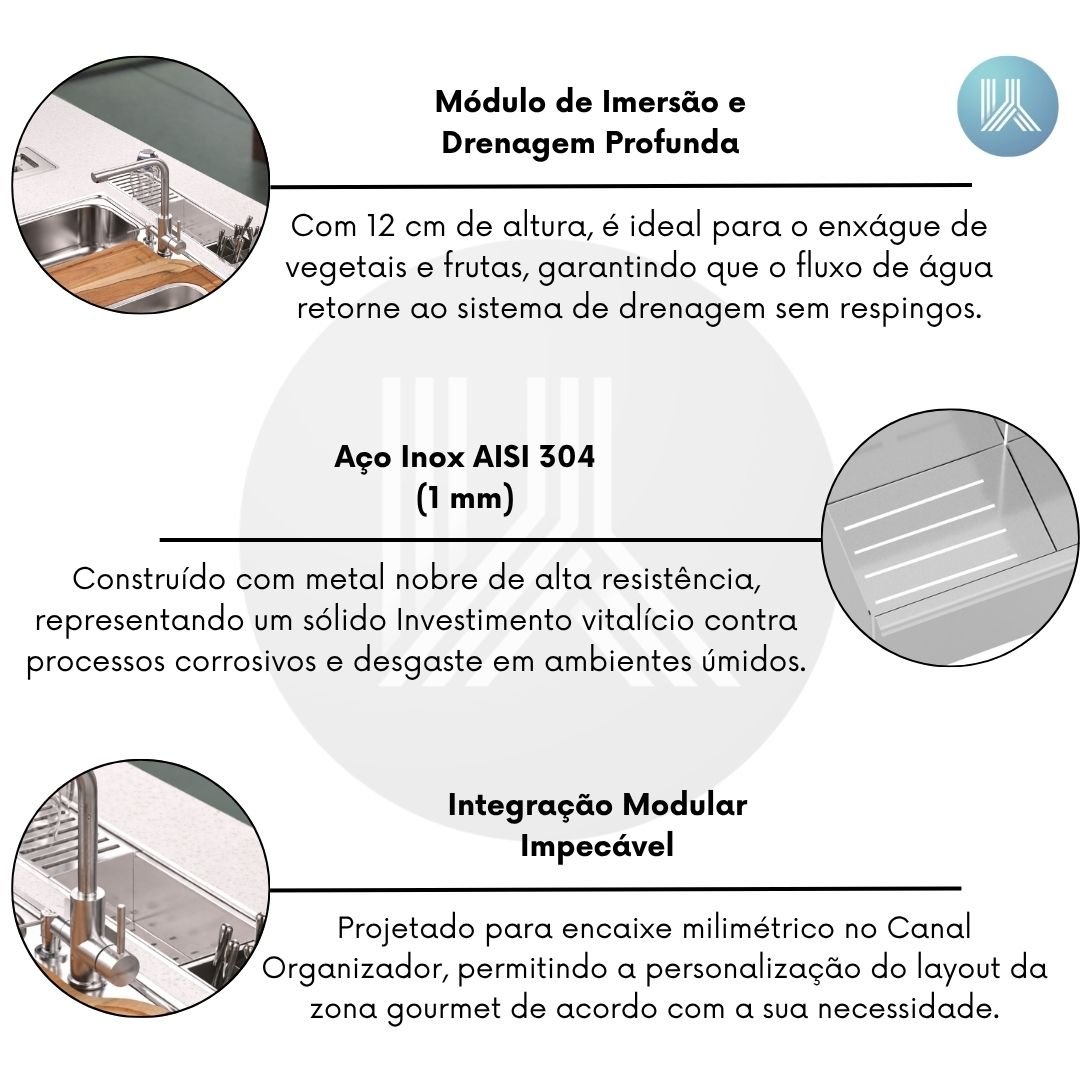 Módulo de Imersão e Drenagem Profunda

Com 12 cm de altura, é ideal para o enxágue de vegetais e frutas, garantindo que o fluxo de água retorne ao sistema de drenagem sem respingos.

Aço Inox AISI 304 (1 mm)

Construído com metal nobre de alta resistência, representando um sólido Investimento vitalício contra processos corrosivos e desgaste em ambientes úmidos.

Integração Modular Impecável

Projetado para encaixe milimétrico no Canal Organizador, permitindo a personalização do layout da zona gourmet de acordo com a sua necessidade.