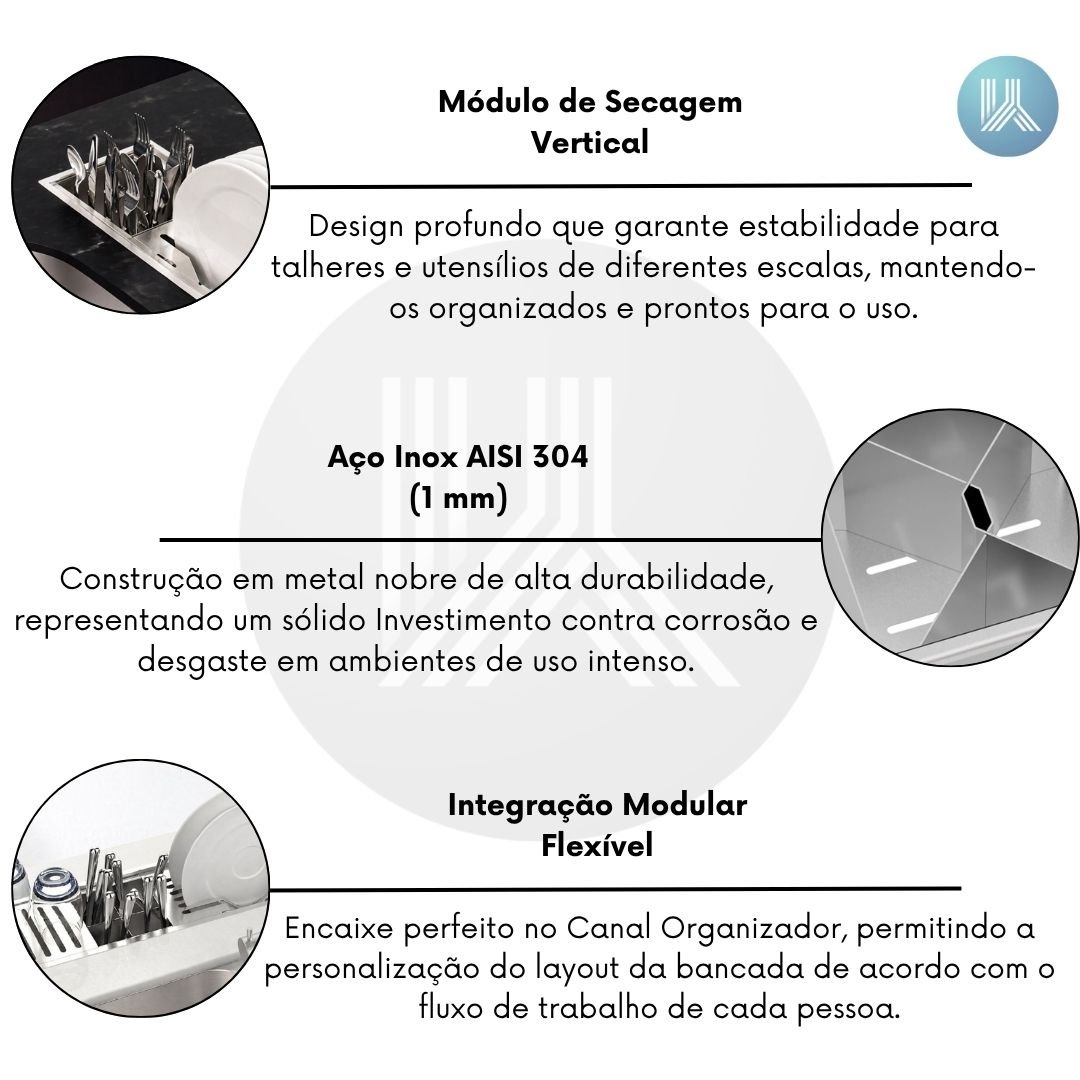 Módulo de Secagem Vertical

Design profundo que garante estabilidade para talheres e utensílios de diferentes escalas, mantendo-os organizados e prontos para o uso.

Aço Inox AISI 304 (1 mm)

Construção em metal nobre de alta durabilidade, representando um sólido Investimento contra corrosão e desgaste em ambientes de uso intenso.

Integração Modular Flexível

Encaixe perfeito no Canal Organizador, permitindo a personalização do layout da bancada de acordo com o fluxo de trabalho de cada pessoa.