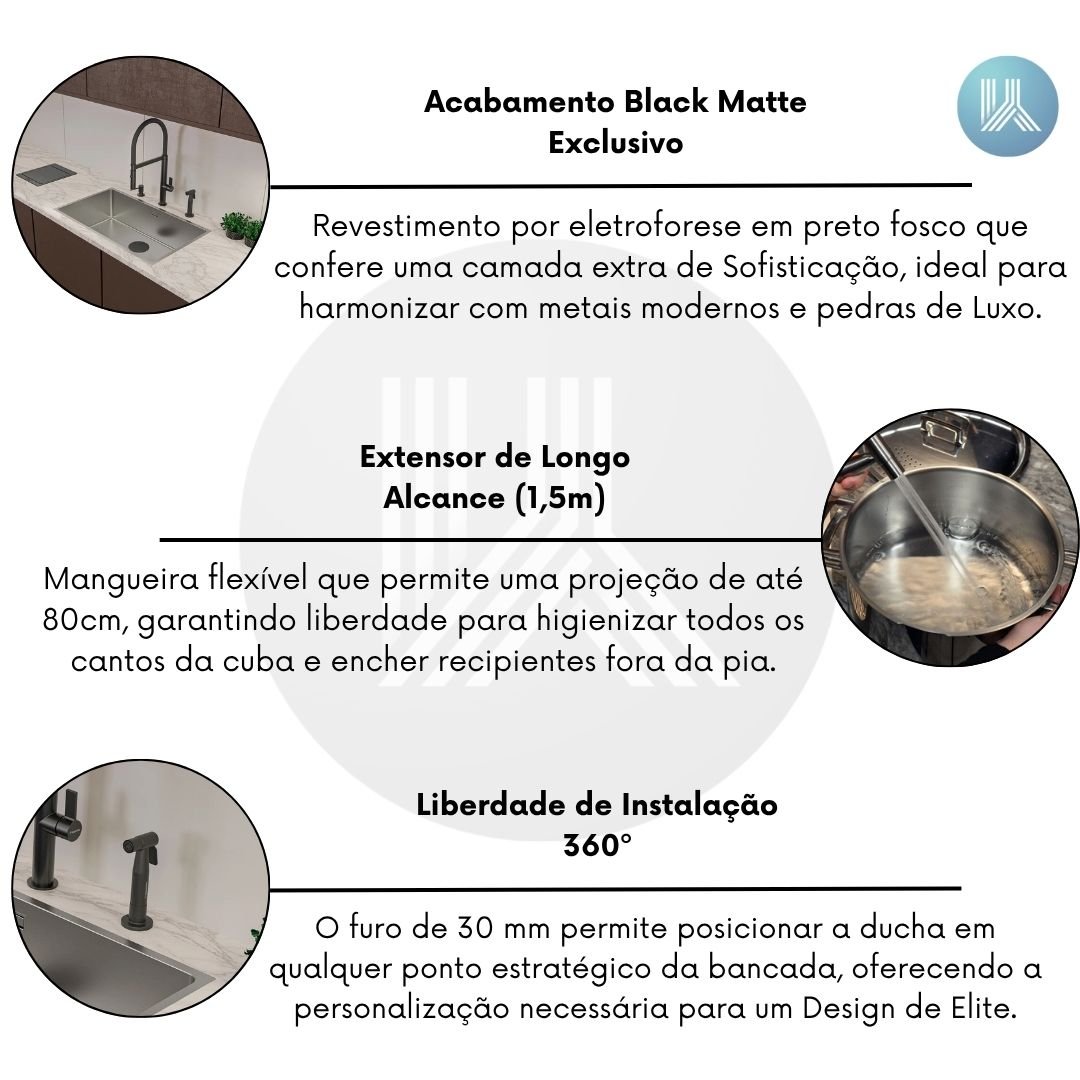 Acabamento Black Matte Exclusivo

Revestimento por eletroforese em preto fosco que confere uma camada extra de Sofisticação, ideal para harmonizar com metais modernos e pedras de Luxo.

Extensor de Longo Alcance (1,5m)

Mangueira flexível que permite uma projeção de até 80cm, garantindo liberdade para higienizar todos os cantos da cuba e encher recipientes fora da pia.

Liberdade de Instalação 360°

O furo de 30 mm permite posicionar a ducha em qualquer ponto estratégico da bancada, oferecendo a personalização necessária para um Design de Elite.