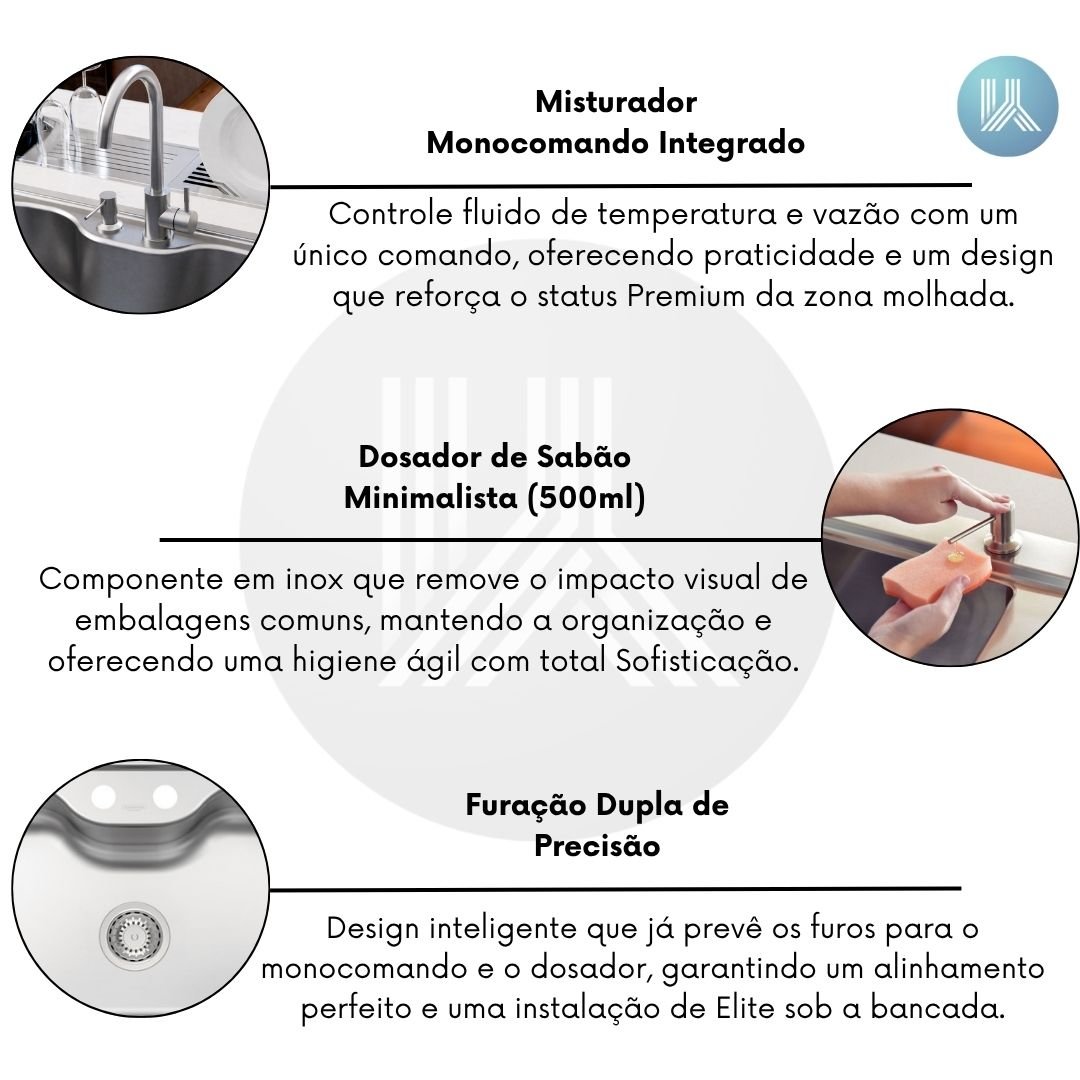 Misturador
Monocomando Integrado

Controle fluido de temperatura e vazão com um único comando, oferecendo praticidade e um design que reforça o status Premium da zona molhada.

Dosador de Sabão
Minimalista (500ml)

Componente em inox que remove o impacto visual de embalagens comuns, mantendo a organização e oferecendo uma higiene ágil com total Sofisticação.

Furação Dupla de
Precisão

Design inteligente que já prevê os furos para o monocomando e o dosador, garantindo um alinhamento perfeito e uma instalação de Elite sob a bancada.