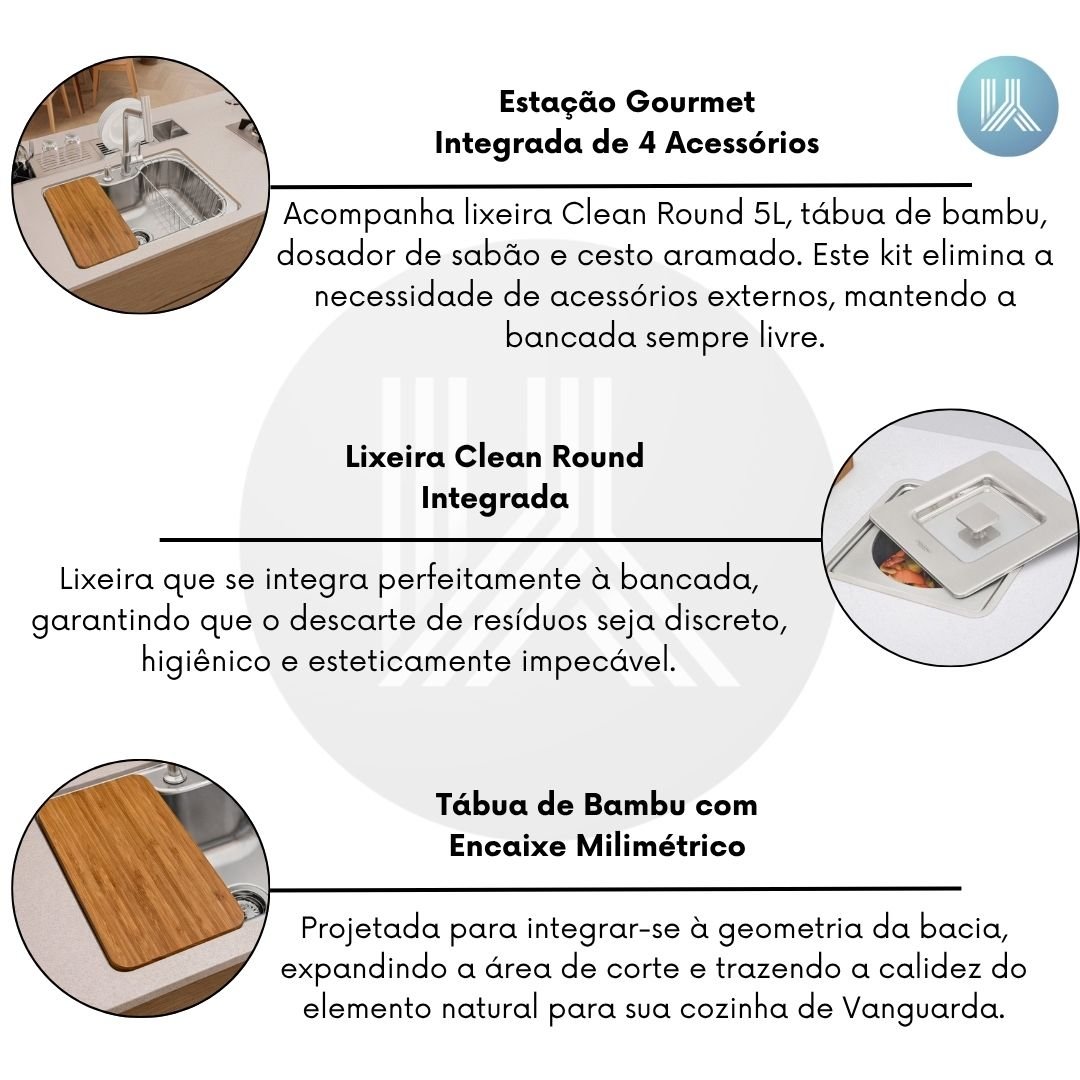 Estação Gourmet
Integrada de 4 Acessórios

Acompanha lixeira Clean Round 5L, tábua de bambu, dosador de sabão e cesto aramado. Este kit elimina a necessidade de acessórios externos, mantendo a bancada sempre livre.

Lixeira Clean Round
Integrada

Lixeira que se integra perfeitamente à bancada, garantindo que o descarte de resíduos seja discreto, higiênico e esteticamente impecável.

Tábua de Bambu com
Encaixe Milimétrico

Projetada para integrar-se à geometria da bacia, expandindo a área de corte e trazendo a calidez do elemento natural para sua cozinha de Vanguarda.