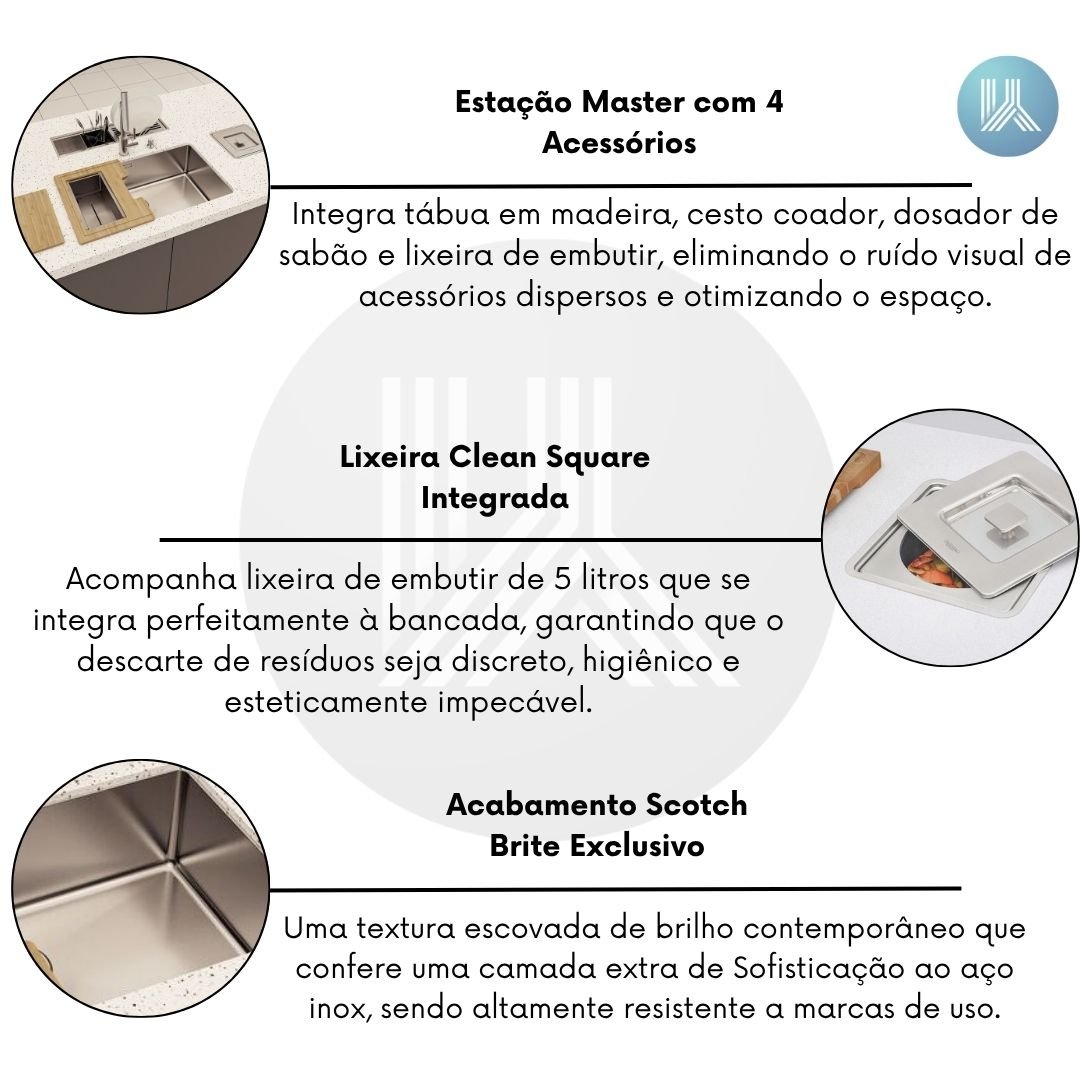 Estação Master com 4 Acessórios

Integra tábua em madeira, cesto coador, dosador de sabão e lixeira de embutir, eliminando o ruído visual de acessórios dispersos e otimizando o espaço.

Lixeira Clean Square Integrada

Acompanha lixeira de embutir de 5 litros que se integra perfeitamente à bancada, garantindo que o descarte de resíduos seja discreto, higiênico e esteticamente impecável.

Acabamento Scotch Brite Exclusivo

Uma textura escovada de brilho contemporâneo que confere uma camada extra de Sofisticação ao aço inox, sendo altamente resistente a marcas de uso.