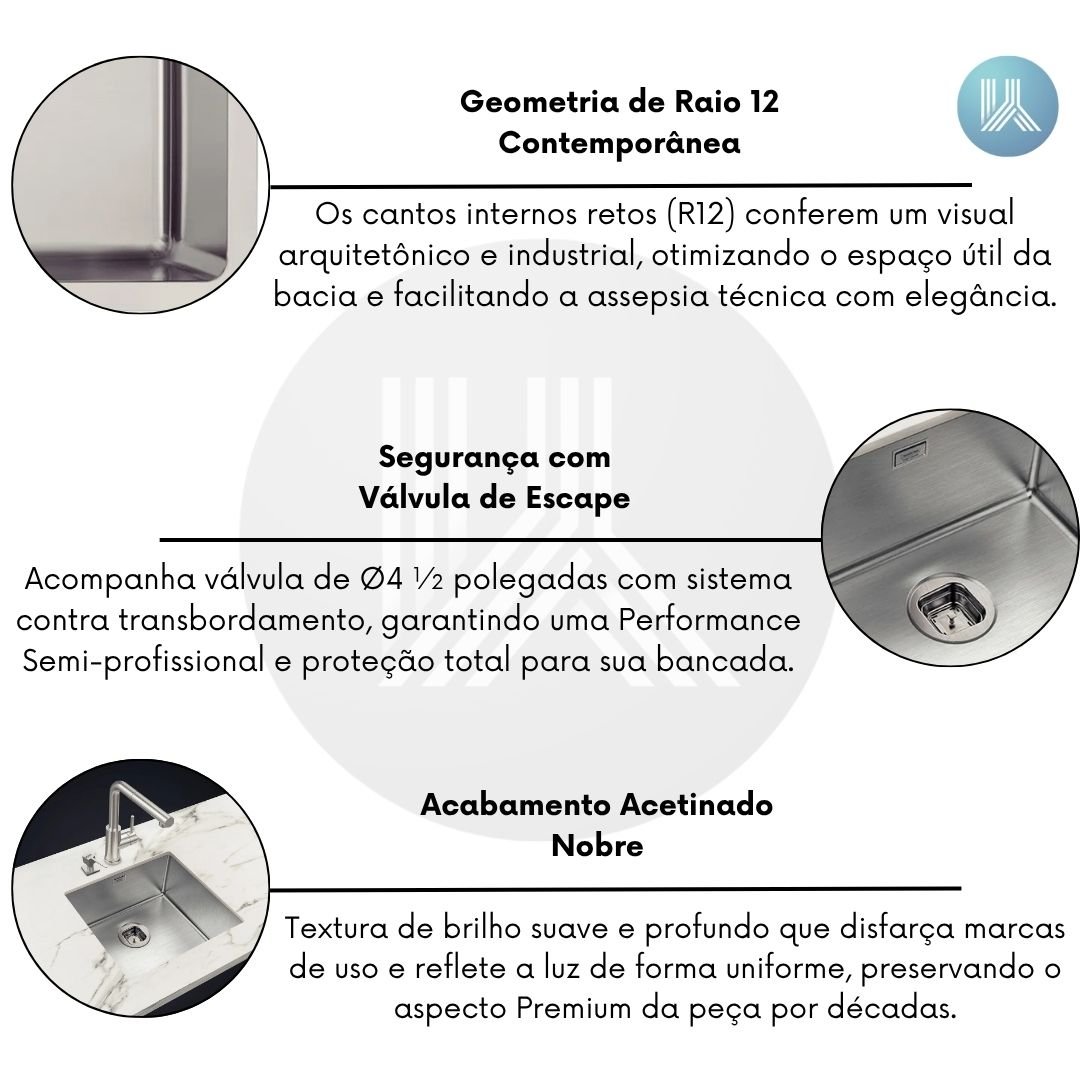 Geometria de Raio 12
Contemporânea

Os cantos internos retos (R12) conferem um visual arquitetônico e industrial, otimizando o espaço útil da bacia e facilitando a assepsia técnica com elegância.

Segurança com
Válvula de Escape

Acompanha válvula de Ø4 ½ polegadas com sistema contra transbordamento, garantindo uma Performance Semi-profissional e proteção total para sua bancada.

Acabamento Acetinado
Nobre

Textura de brilho suave e profundo que disfarça marcas de uso e reflete a luz de forma uniforme, preservando o aspecto Premium da peça por décadas.