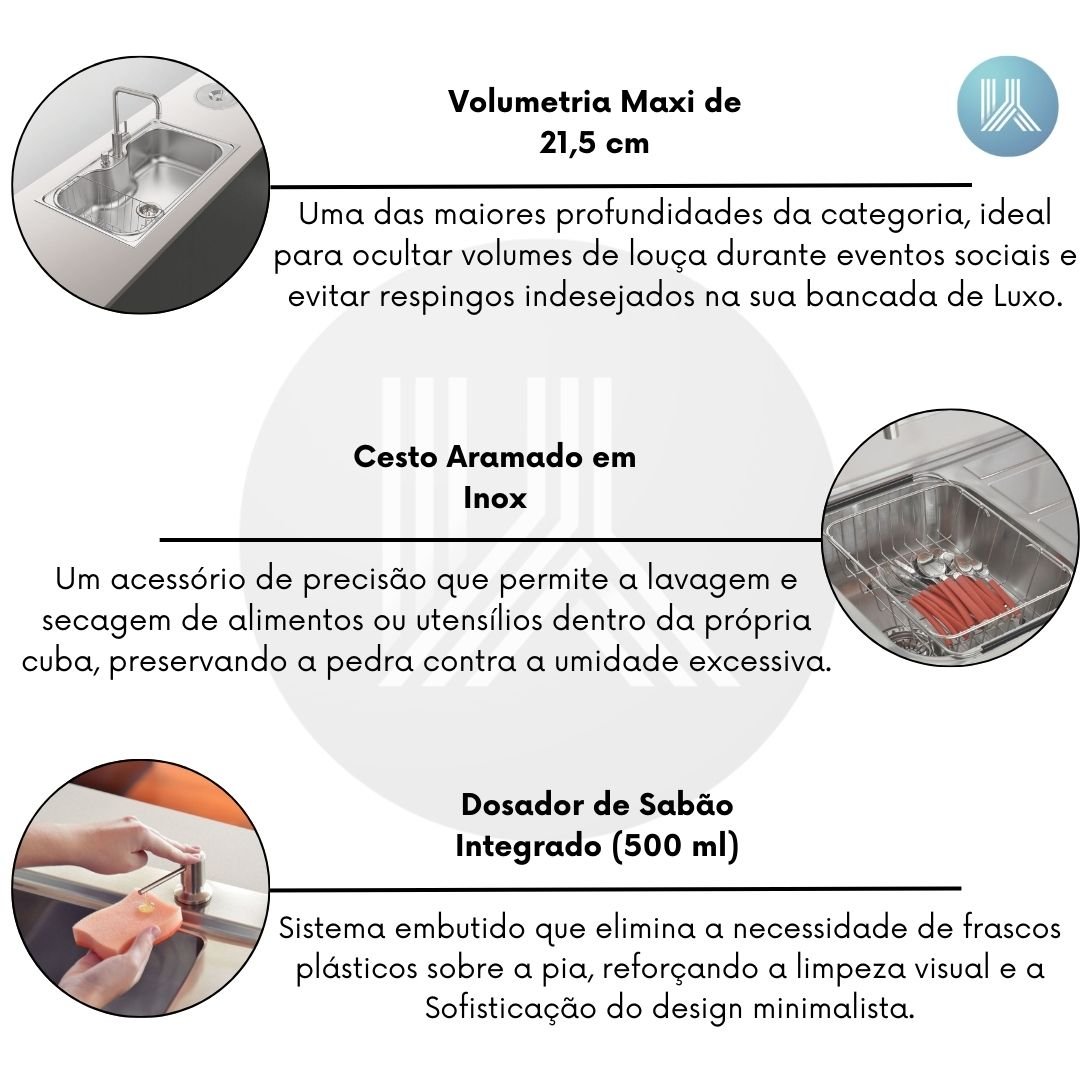 Volumetria Maxi de 21,5 cm

Uma das maiores profundidades da categoria, ideal para ocultar volumes de louça durante eventos sociais e evitar respingos indesejados na sua bancada de Luxo.

Cesto Aramado em Inox

Um acessório de precisão que permite a lavagem e secagem de alimentos ou utensílios dentro da própria cuba, preservando a pedra contra a umidade excessiva.

Dosador de Sabão Integrado (500 ml)

Sistema embutido que elimina a necessidade de frascos plásticos sobre a pia, reforçando a limpeza visual e a Sofisticação do design minimalista.